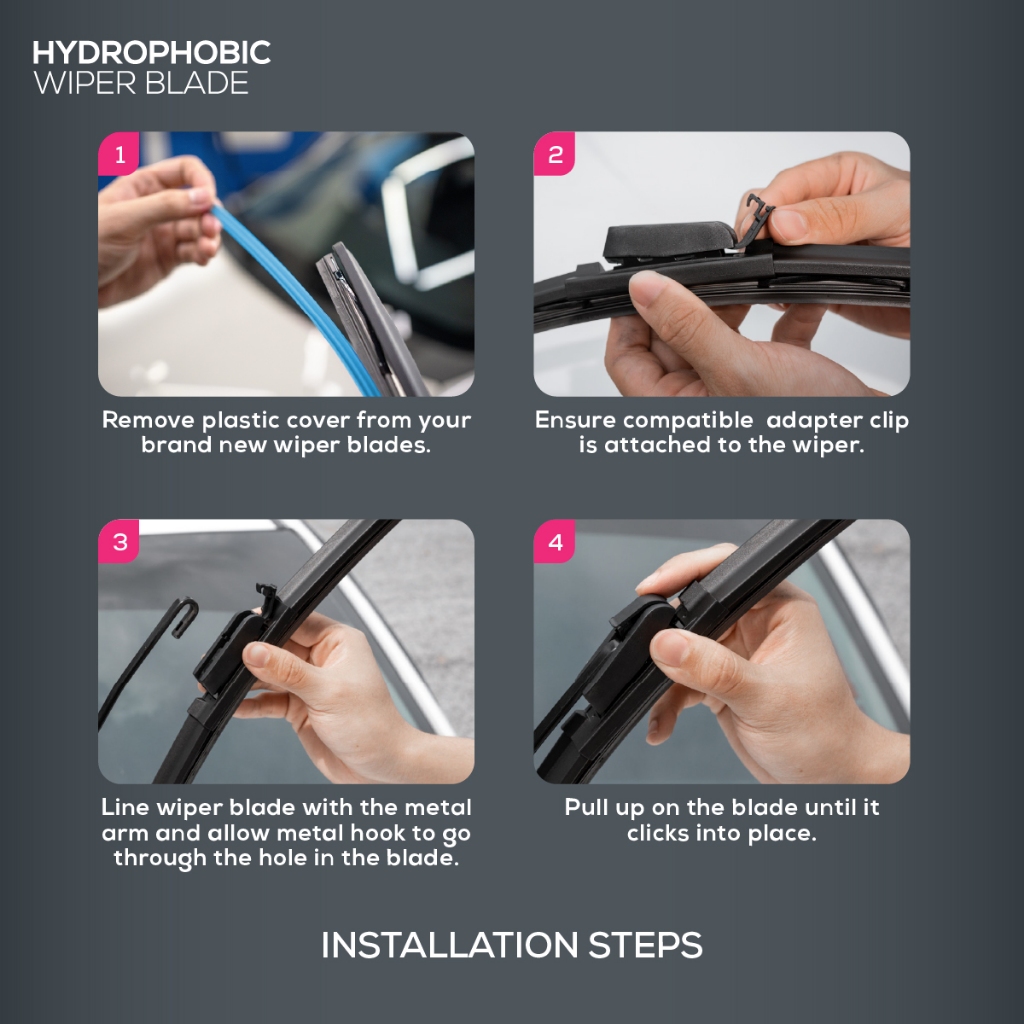 HYDROPHOBIC
WIPER BLADE

1

Remove plastic cover from your brand new wiper blades.

2

Ensure compatible  adapter clip is attached to the wiper.

3

Line wiper blade with the metal arm and allow metal hook to go through the hole in the blade.

4

Pull up on the blade until it clicks into place.

INSTALLATION STEPS