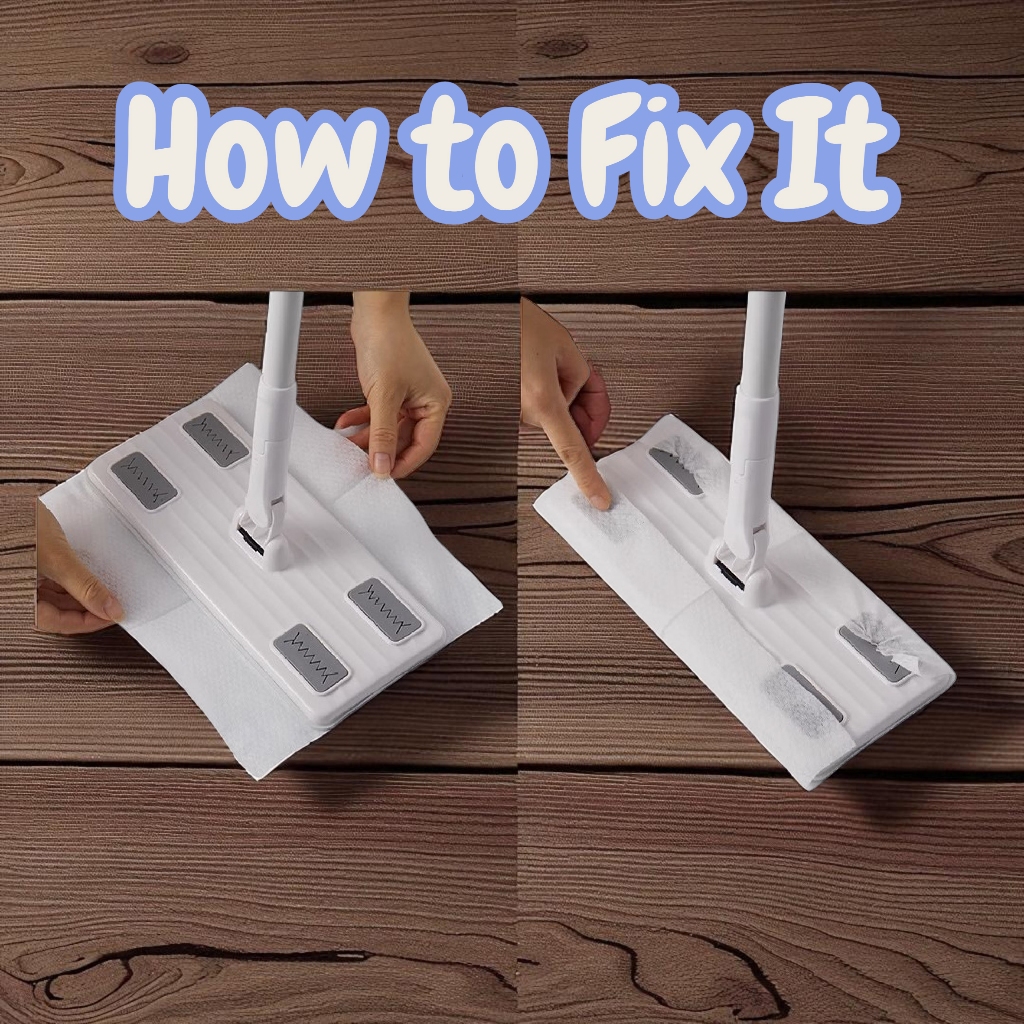 How to Fix It