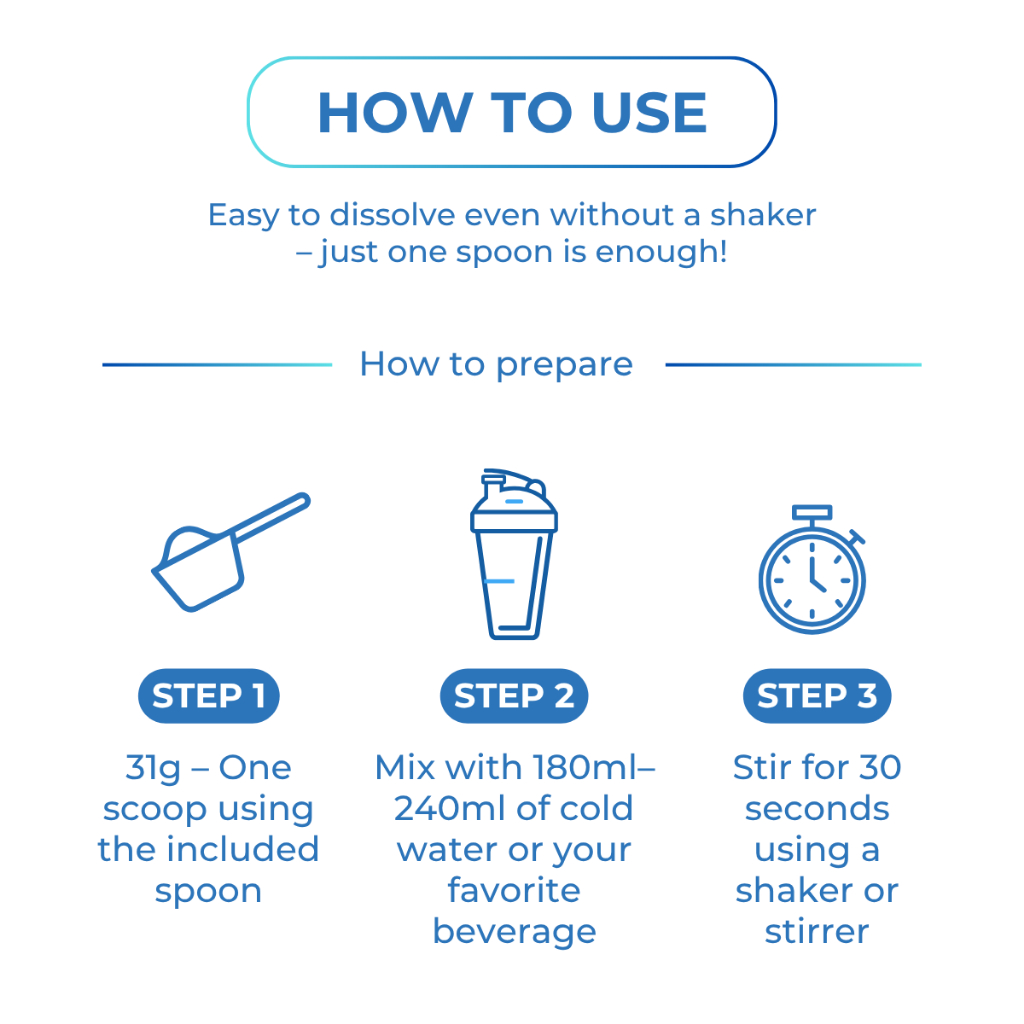 HOW TO USE

Easy to dissolve even without a shaker – just one spoon is enough!

How to prepare

STEP 1

31g – One scoop using the included spoon

STEP 2

Mix with 180ml–240ml of cold water or your favorite beverage

STEP 3

Stir for 30 seconds using a shaker or stirrer