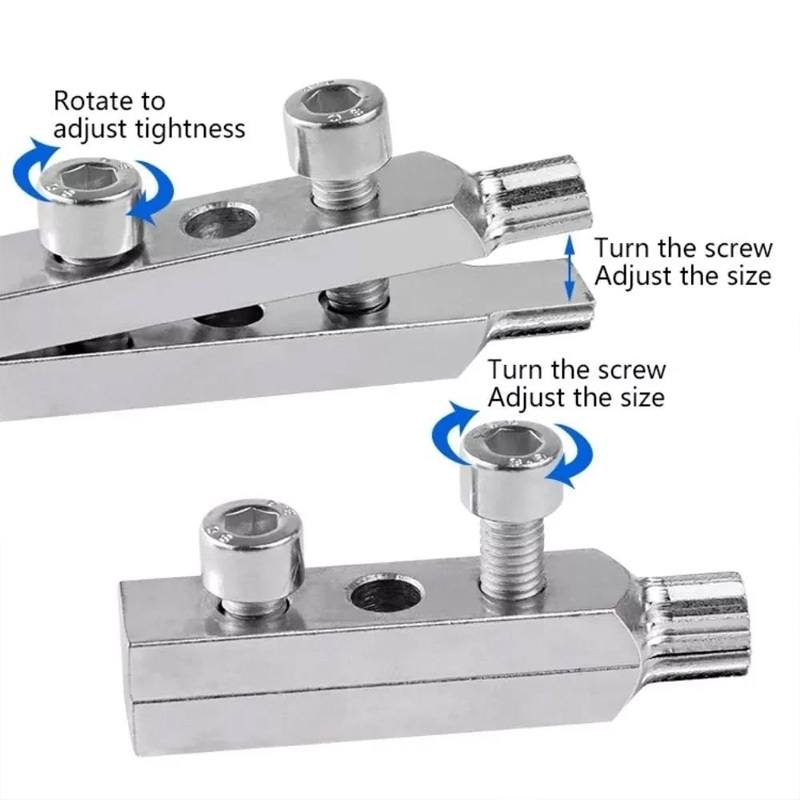 Rotate to adjust tightness

Turn the screw
Adjust the size

Turn the screw
Adjust the size