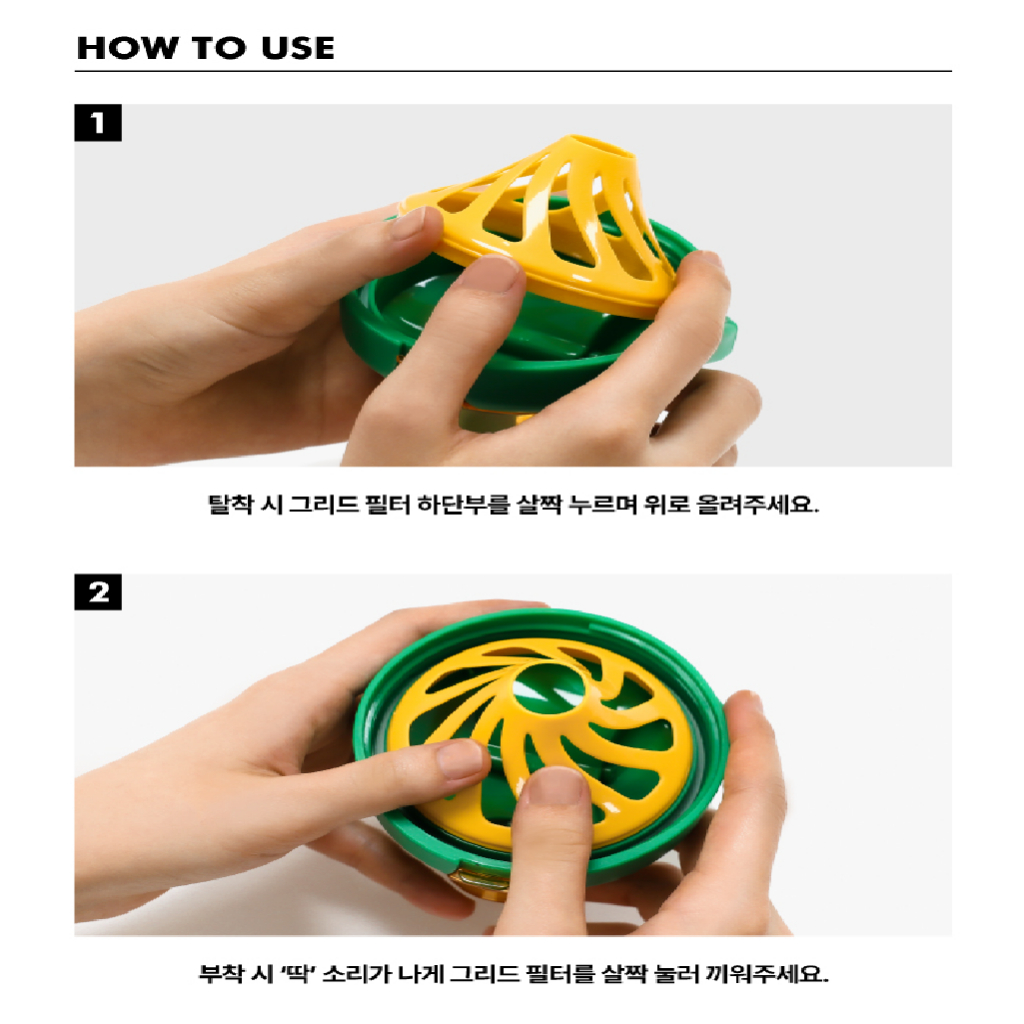 HOW TO USE

1

탈착 시 그리드 필터 하단부를 살짝 누르며 위로 올려주세요.

2

부착 시 '딱' 소리가 나게 그리드 필터를 살짝 눌러 끼워주세요.