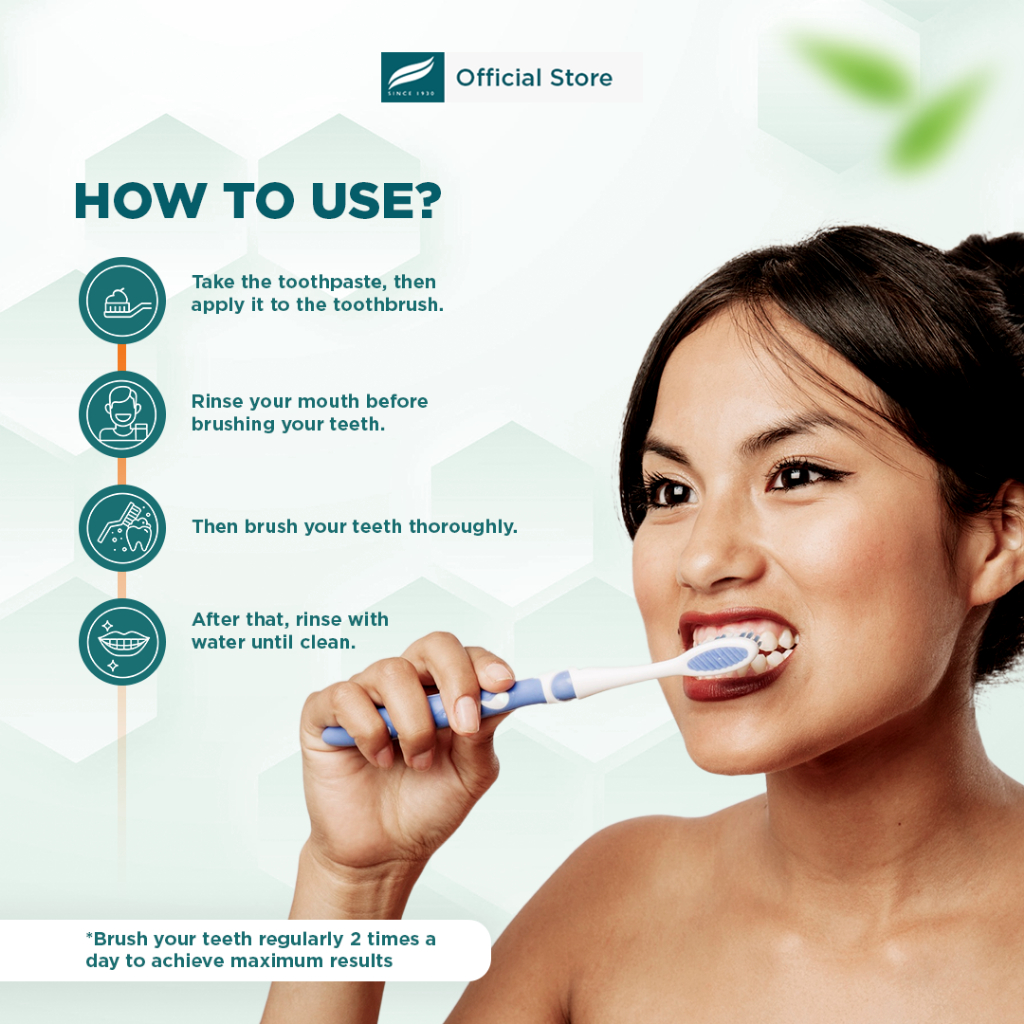 SINCE 1930 Official Store

HOW TO USE?

Take the toothpaste, then apply it to the toothbrush.

Rinse your mouth before brushing your teeth.

Then brush your teeth thoroughly.

After that, rinse with water until clean.

*Brush your teeth regularly 2 times a day to achieve maximum results