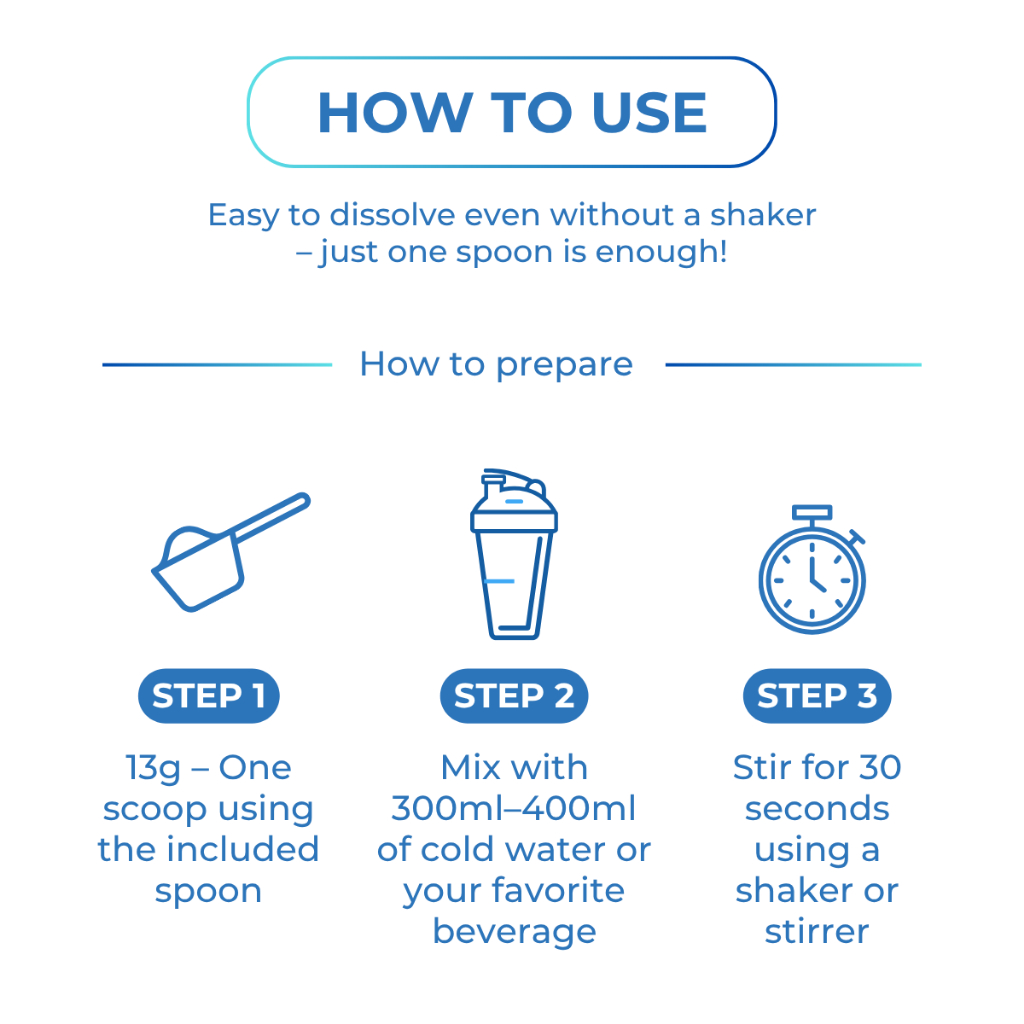 HOW TO USE

Easy to dissolve even without a shaker – just one spoon is enough!

How to prepare

STEP 1

13g – One scoop using the included spoon

STEP 2

Mix with 300ml–400ml of cold water or your favorite beverage

STEP 3

Stir for 30 seconds using a shaker or stirrer