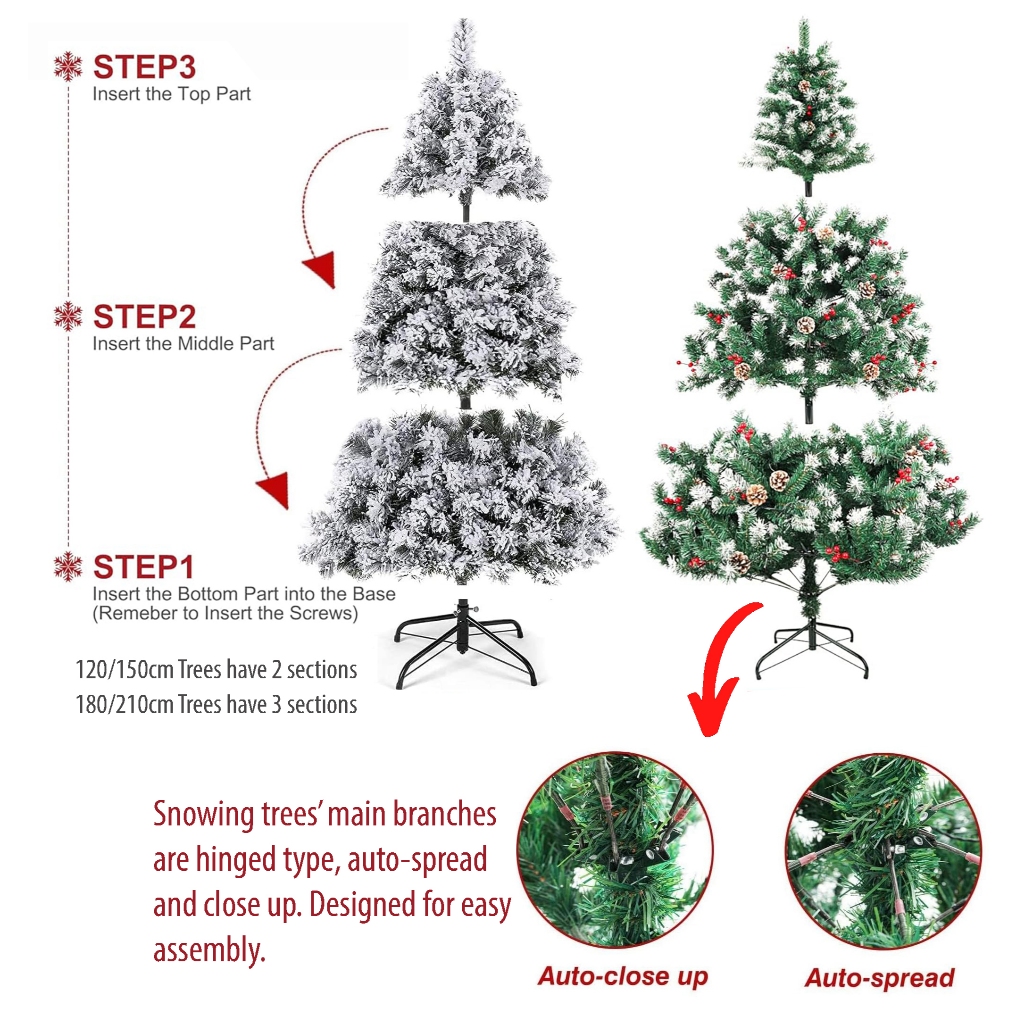 STEP3
Insert the Top Part

STEP2
Insert the Middle Part

STEP1
Insert the Bottom Part into the Base
(Remeber to Insert the Screws)

120/150cm Trees have 2 sections
180/210cm Trees have 3 sections

Snowing trees' main branches are hinged type, auto-spread and close up. Designed for easy assembly.

Auto-close up

Auto-spread