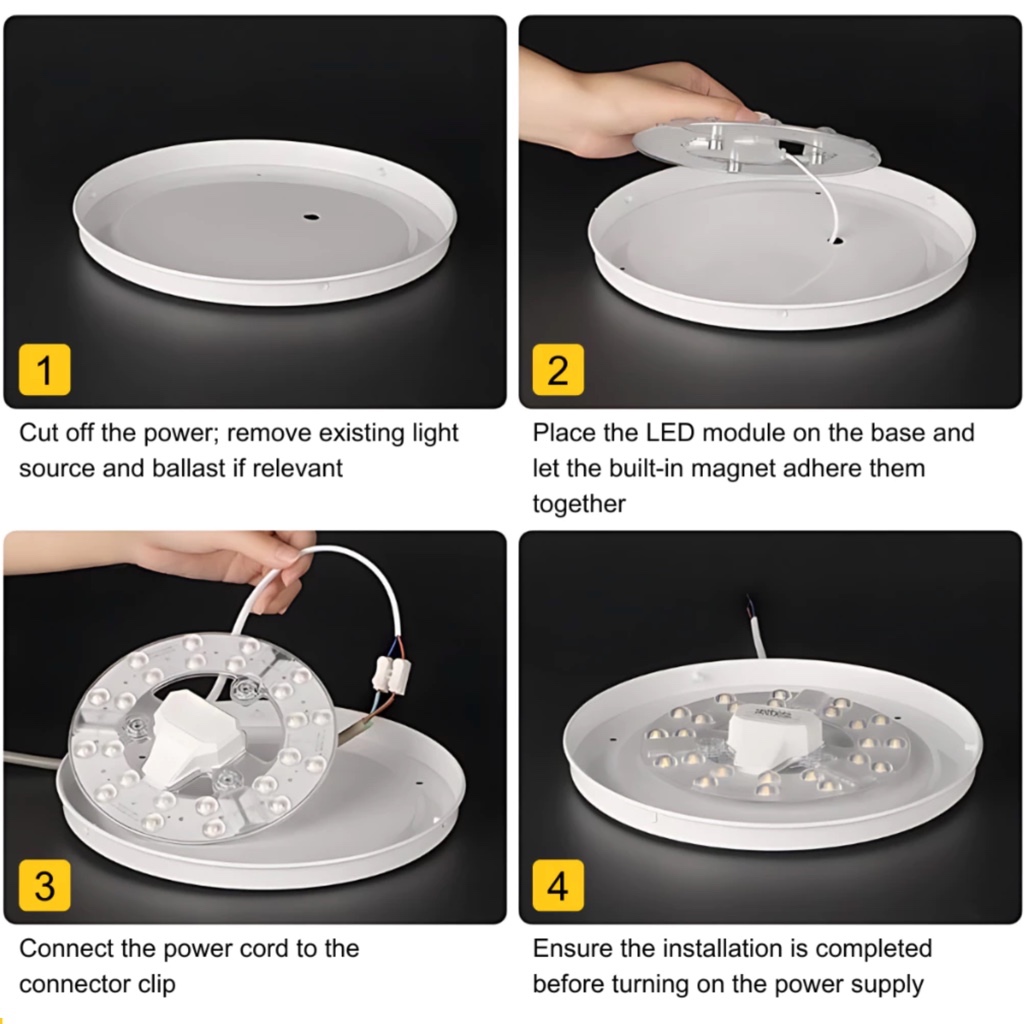 1

Cut off the power; remove existing light source and ballast if relevant

2

Place the LED module on the base and let the built-in magnet adhere them together

3

Connect the power cord to the connector clip

4

Ensure the installation is completed before turning on the power supply