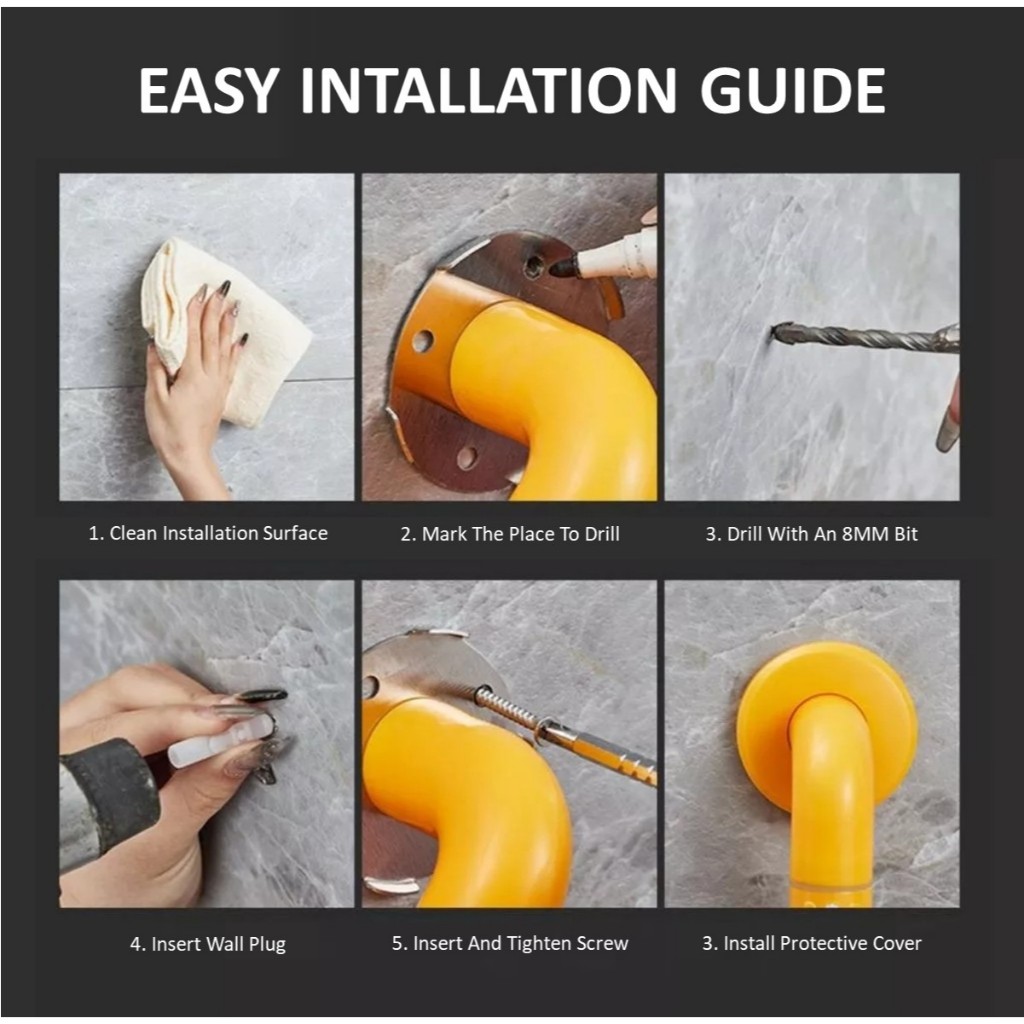 EASY INTALLATION GUIDE

1. Clean Installation Surface

2. Mark The Place To Drill

3. Drill With An 8MM Bit

4. Insert Wall Plug

5. Insert And Tighten Screw

3. Install Protective Cover