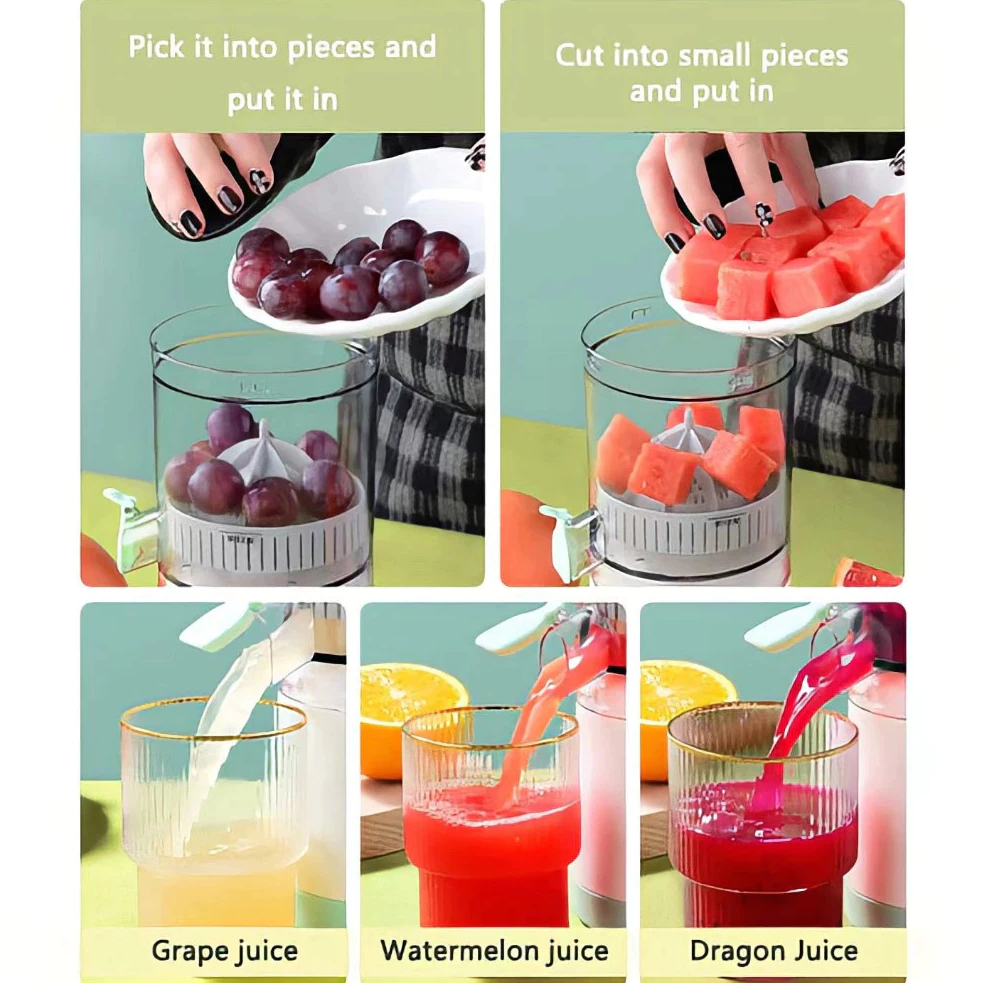 Pick it into pieces and put it in

Cut into small pieces and put in

Grape juice

Watermelon juice

Dragon Juice