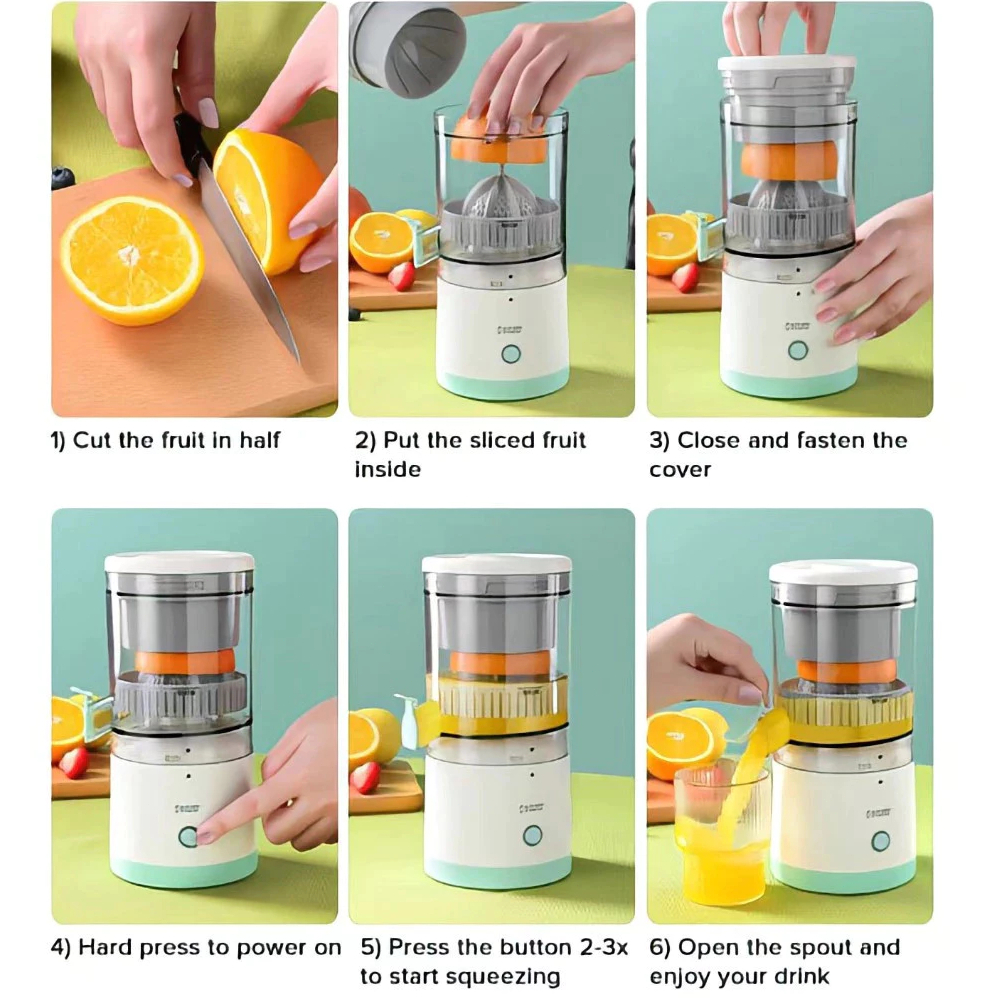 1) Cut the fruit in half

2) Put the sliced fruit inside

3) Close and fasten the cover

4) Hard press to power on

5) Press the button 2-3x to start squeezing

6) Open the spout and enjoy your drink