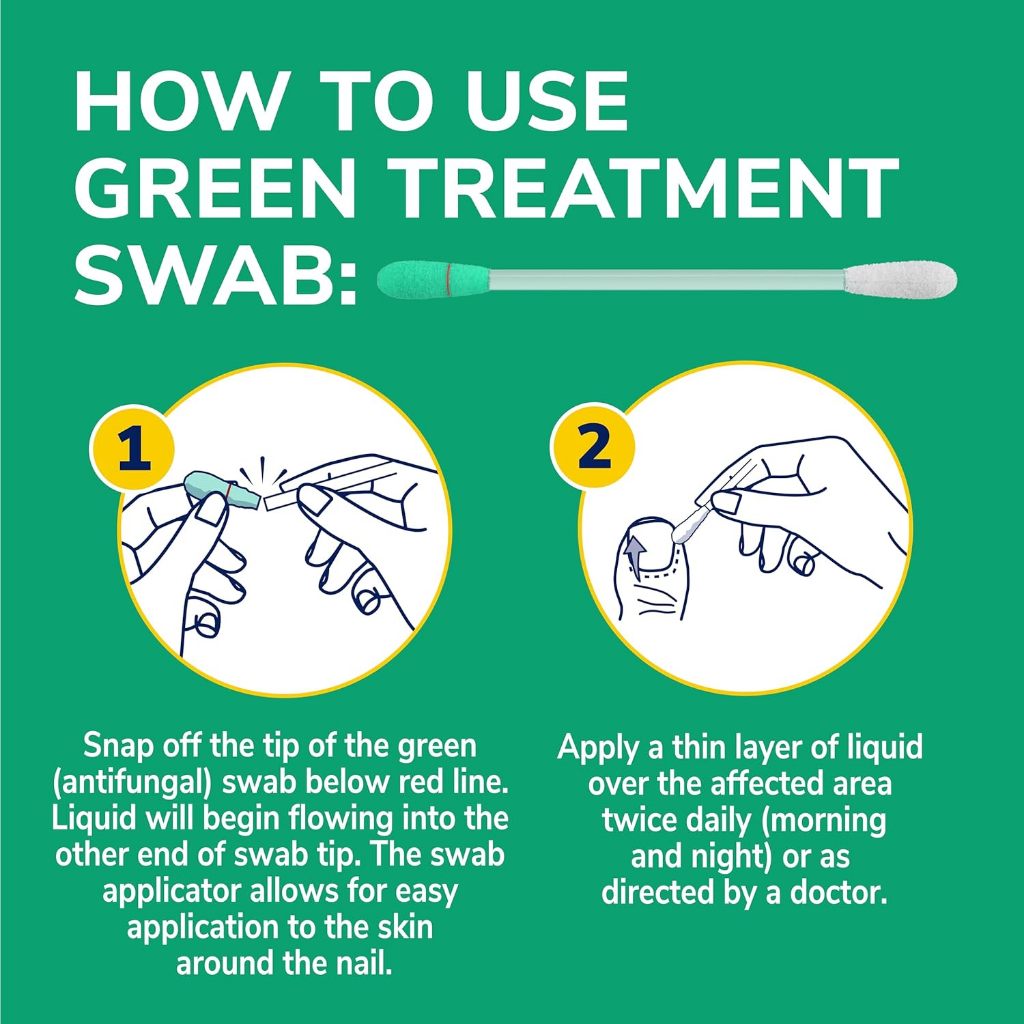 HOW TO USE GREEN TREATMENT SWAB:

1

Snap off the tip of the green (antifungal) swab below red line. Liquid will begin flowing into the other end of swab tip. The swab applicator allows for easy application to the skin around the nail.

2

Apply a thin layer of liquid over the affected area twice daily (morning and night) or as directed by a doctor.