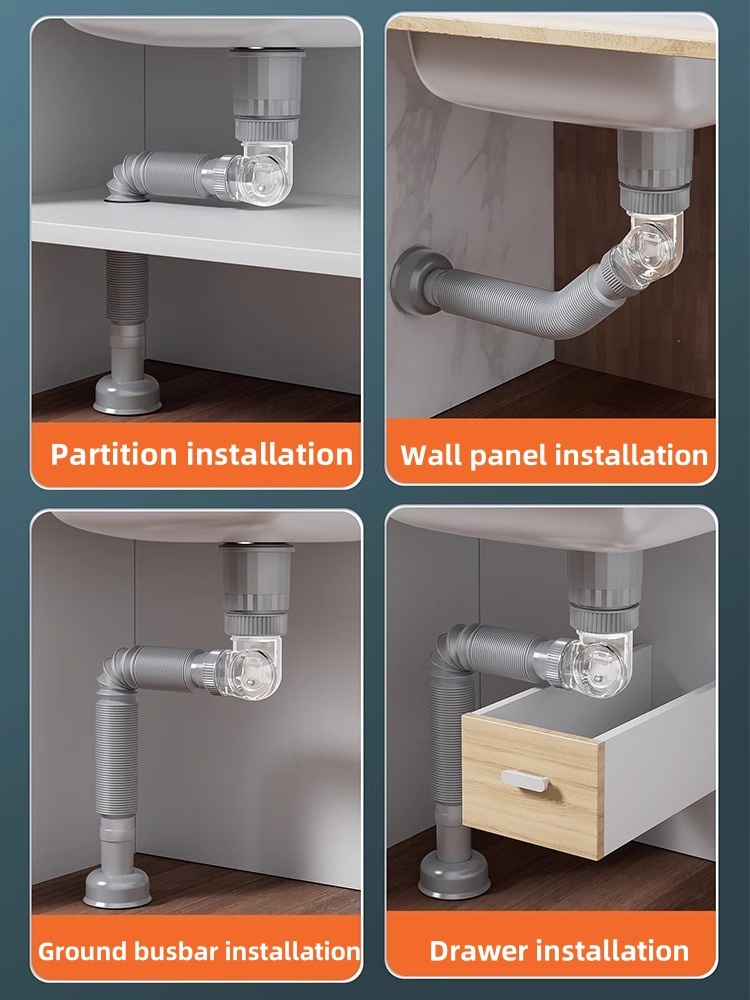 Partition installation

Wall panel installation

Ground busbar installation

Drawer installation