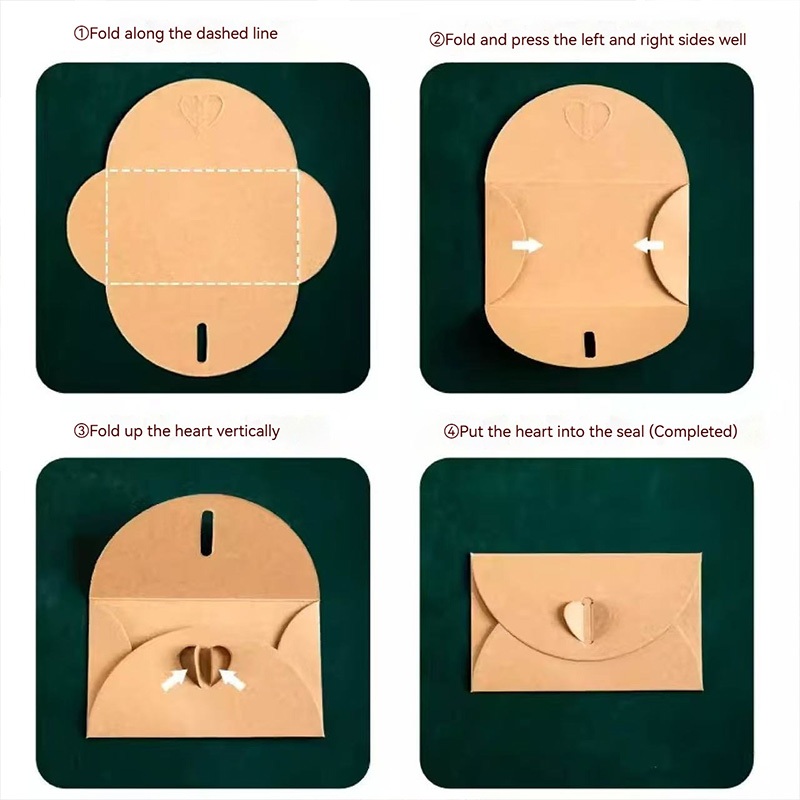 ①Fold along the dashed line

②Fold and press the left and right sides well

③Fold up the heart vertically

④Put the heart into the seal (Completed)