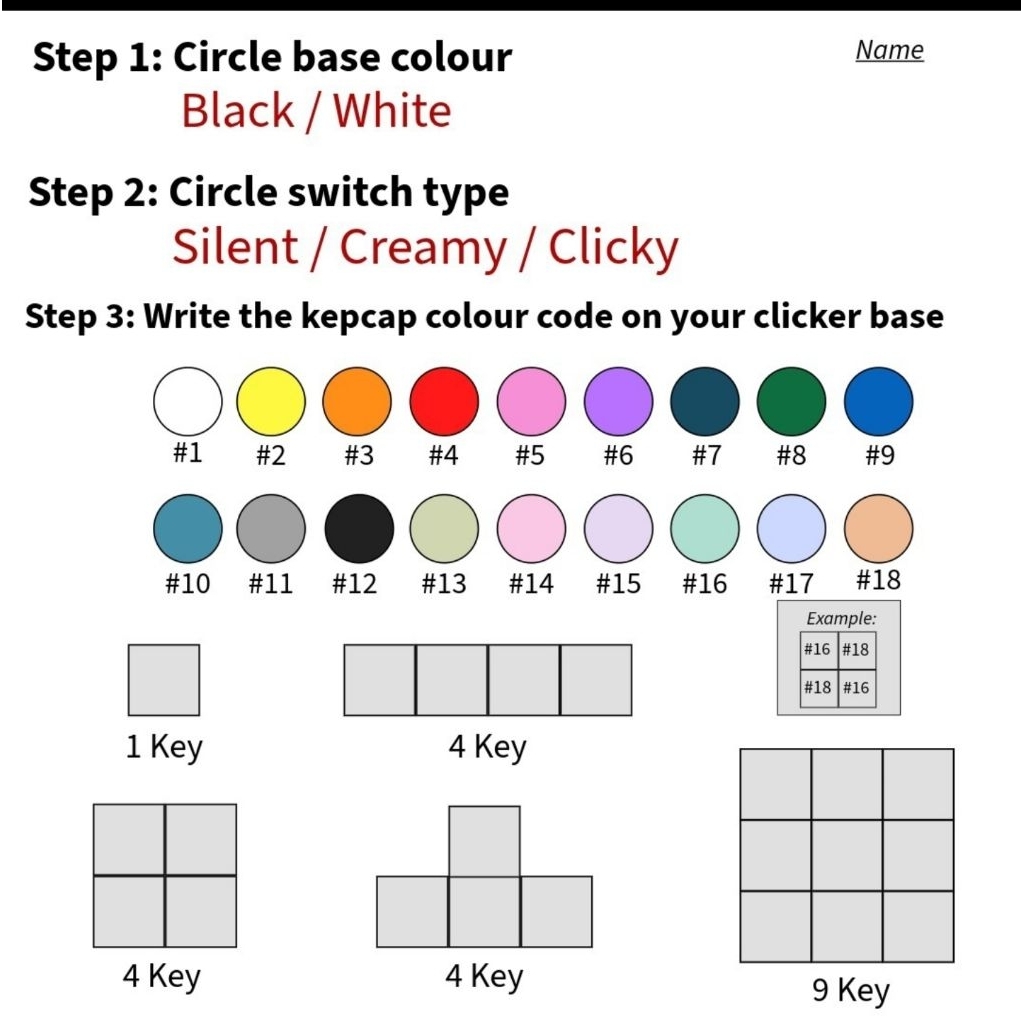 Step 1: Circle base colour

Name

Black / White

Step 2: Circle switch type

Silent / Creamy / Clicky

Step 3: Write the kepcap colour code on your clicker base

#1 #2 #3 #4 #5 #6 #7 #8 #9

#10 #11 #12 #13 #14 #15 #16 #17 #18

Example:

| #16 | #18 |
|---|---|
| #18 | #16 |

1 Key

4 Key

4 Key

4 Key

9 Key