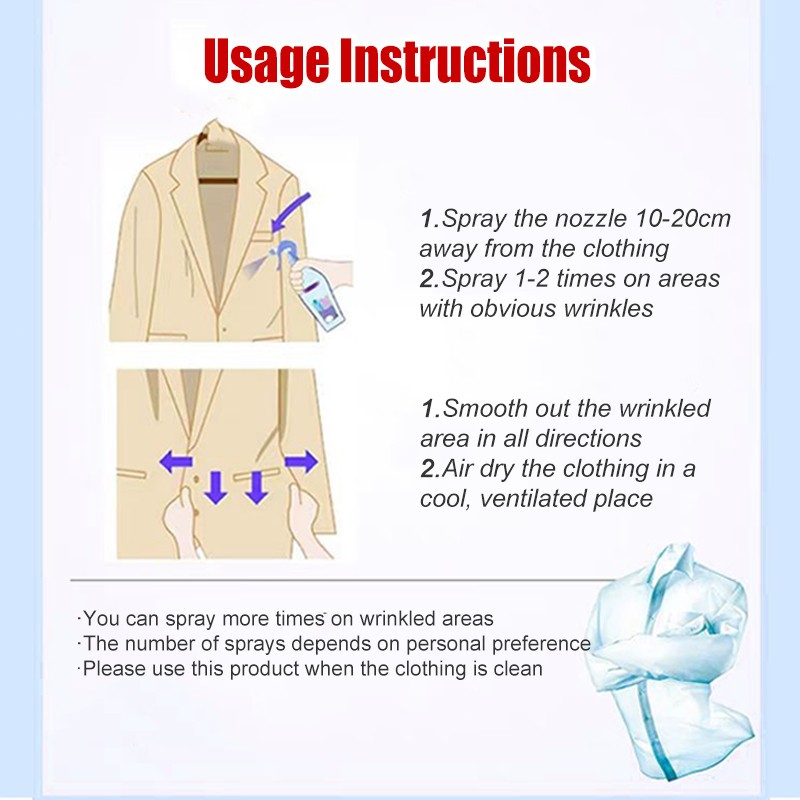 Usage Instructions

1.Spray the nozzle 10-20cm away from the clothing
2.Spray 1-2 times on areas with obvious wrinkles

1.Smooth out the wrinkled area in all directions
2.Air dry the clothing in a cool, ventilated place

·You can spray more times on wrinkled areas
·The number of sprays depends on personal preference
·Please use this product when the clothing is clean