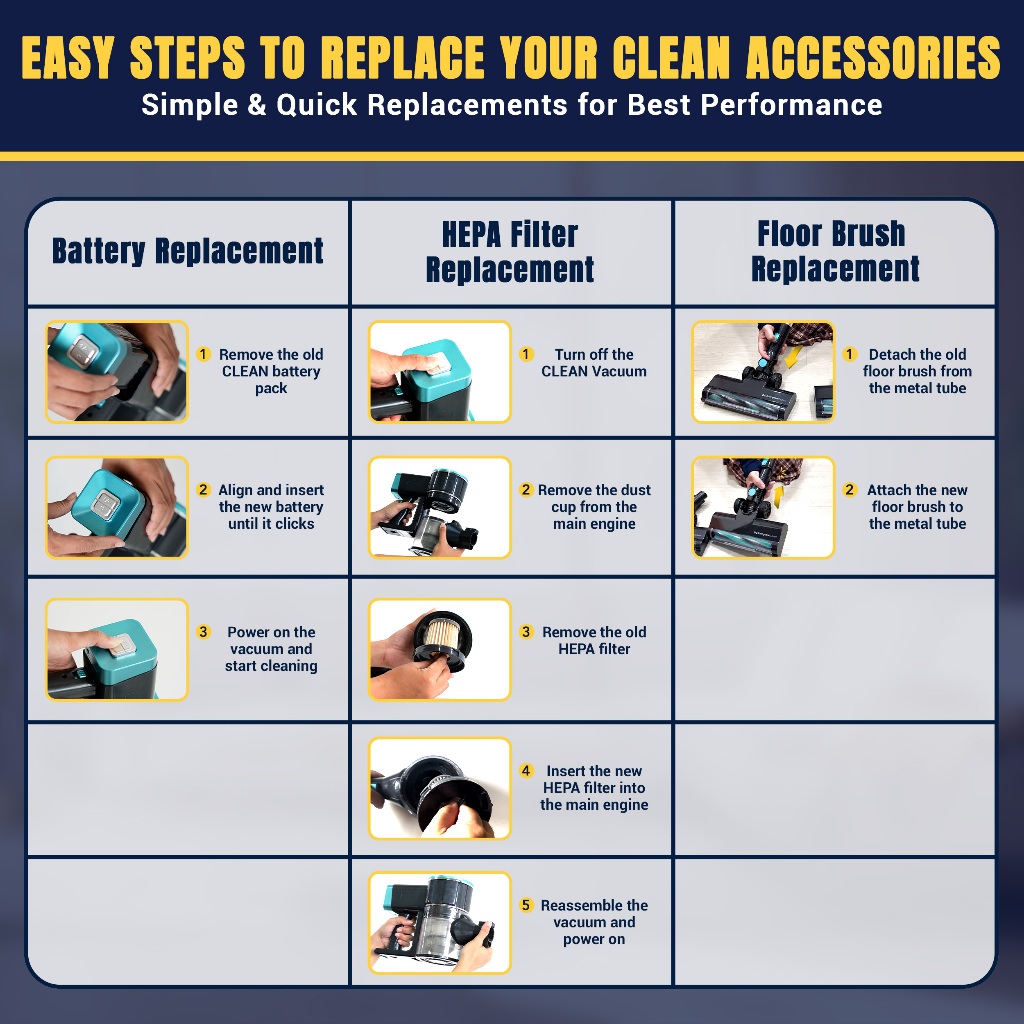 EASY STEPS TO REPLACE YOUR CLEAN ACCESSORIES
Simple & Quick Replacements for Best Performance

| Battery Replacement | HEPA Filter Replacement | Floor Brush Replacement |
|---|---|---|
| 1 Remove the old CLEAN battery pack | 1 Turn off the CLEAN Vacuum | 1 Detach the old floor brush from the metal tube |
| 2 Align and insert the new battery until it clicks | 2 Remove the dust cup from the main engine | 2 Attach the new floor brush to the metal tube |
| 3 Power on the vacuum and start cleaning | 3 Remove the old HEPA filter | |
| | 4 Insert the new HEPA filter into the main engine | |
| | 5 Reassemble the vacuum and power on | |