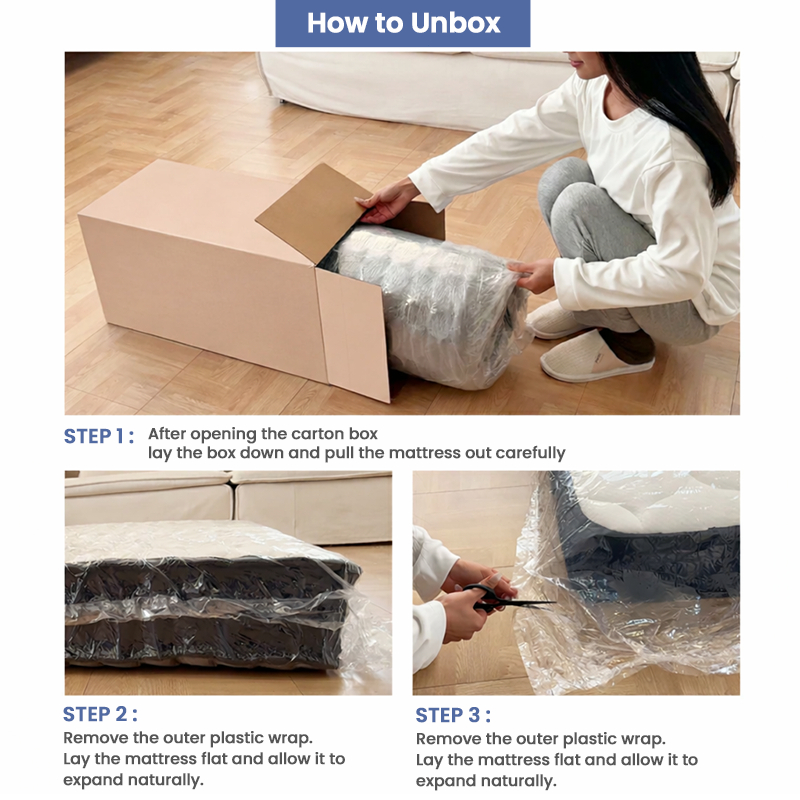 How to Unbox

STEP 1 : After opening the carton box lay the box down and pull the mattress out carefully

STEP 2 :
Remove the outer plastic wrap.
Lay the mattress flat and allow it to expand naturally.

STEP 3 :
Remove the outer plastic wrap.
Lay the mattress flat and allow it to expand naturally.