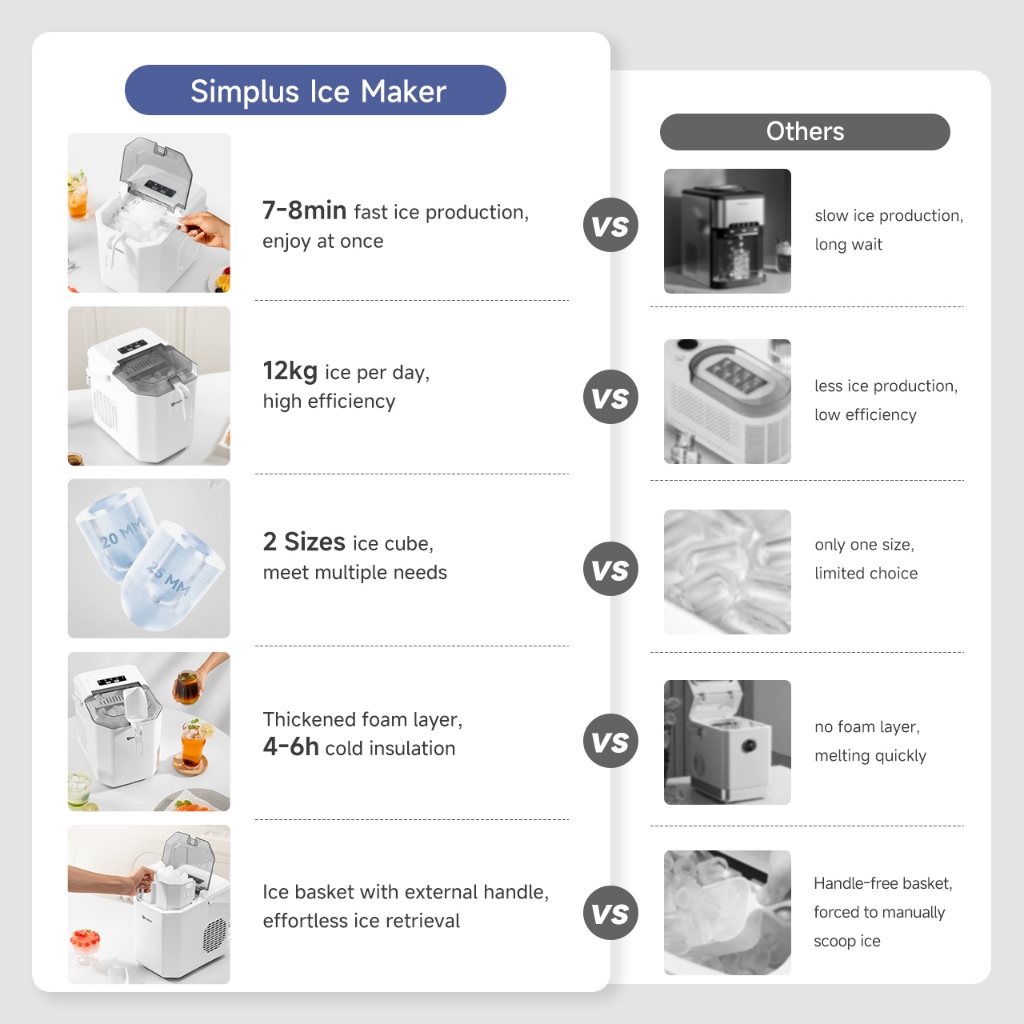 Simplus Ice Maker

7-8min fast ice production, enjoy at once

12kg ice per day, high efficiency

20 MM

25 MM

2 Sizes ice cube, meet multiple needs

Thickened foam layer, 4-6h cold insulation

Ice basket with external handle, effortless ice retrieval

VS

VS

VS

VS

VS

Others

slow ice production, long wait

less ice production, low efficiency

only one size, limited choice

no foam layer, melting quickly

Handle-free basket, forced to manually scoop ice