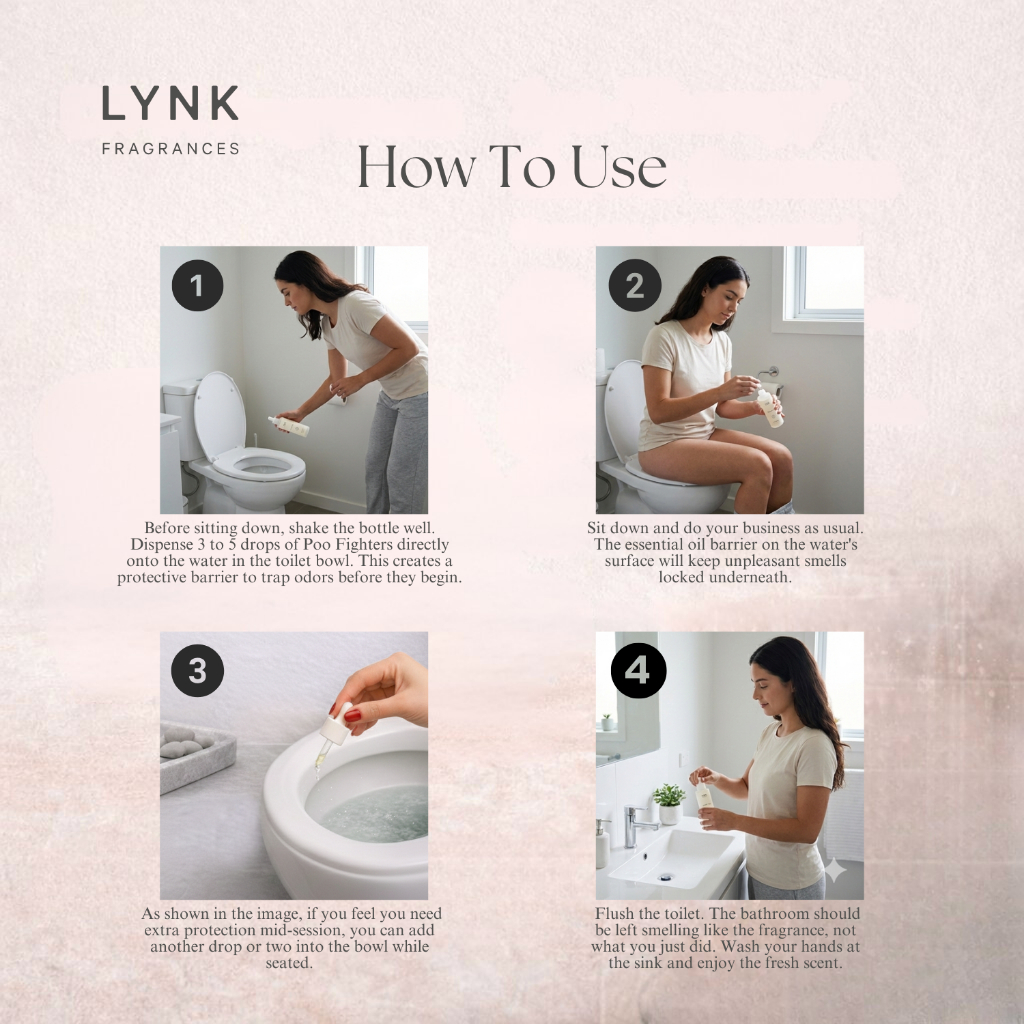 LYNK
FRAGRANCES

How To Use

1

Before sitting down, shake the bottle well. Dispense 3 to 5 drops of Poo Fighters directly onto the water in the toilet bowl. This creates a protective barrier to trap odors before they begin.

2

Sit down and do your business as usual. The essential oil barrier on the water's surface will keep unpleasant smells locked underneath.

3

As shown in the image, if you feel you need extra protection mid-session, you can add another drop or two into the bowl while seated.

4

Flush the toilet. The bathroom should be left smelling like the fragrance, not what you just did. Wash your hands at the sink and enjoy the fresh scent.