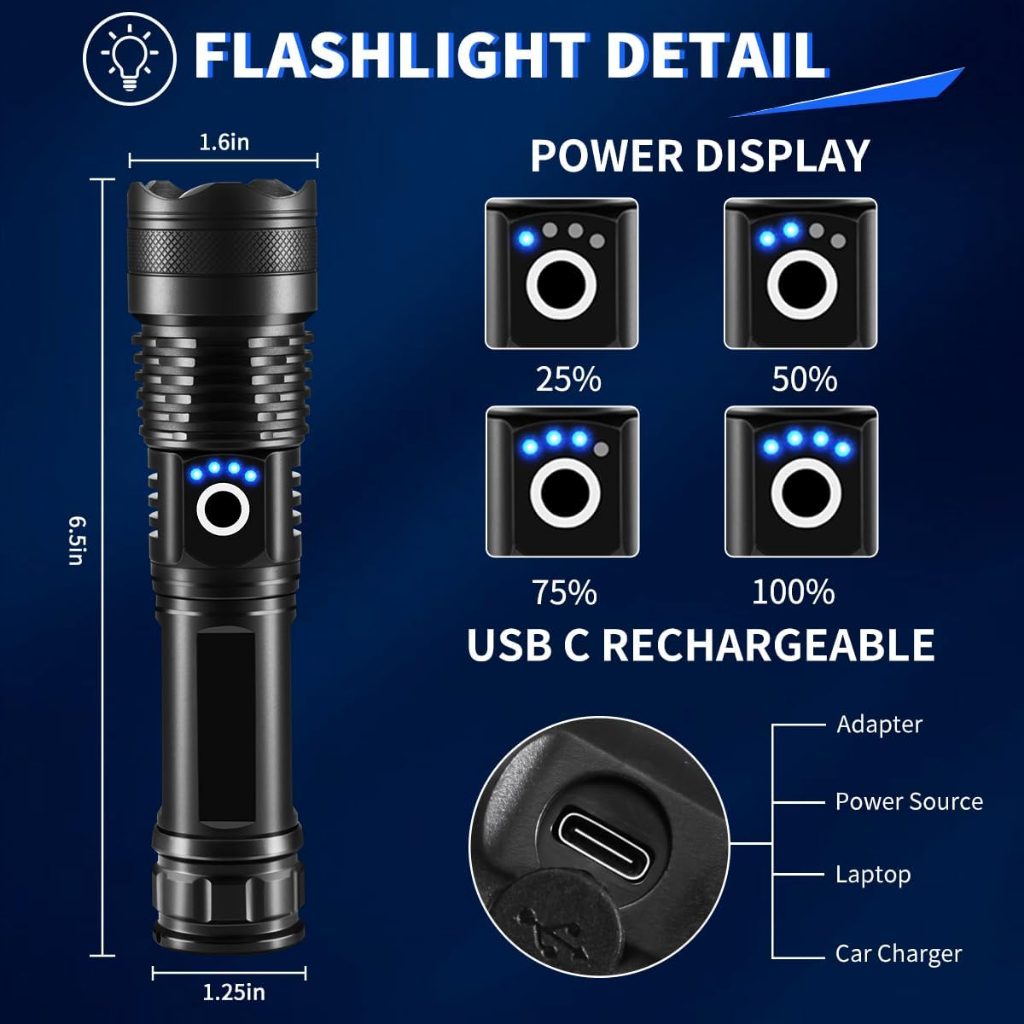 FLASHLIGHT DETAIL

1.6in

6.5in

1.25in

POWER DISPLAY

25%

50%

75%

100%

USB C RECHARGEABLE

Adapter

Power Source

Laptop

Car Charger