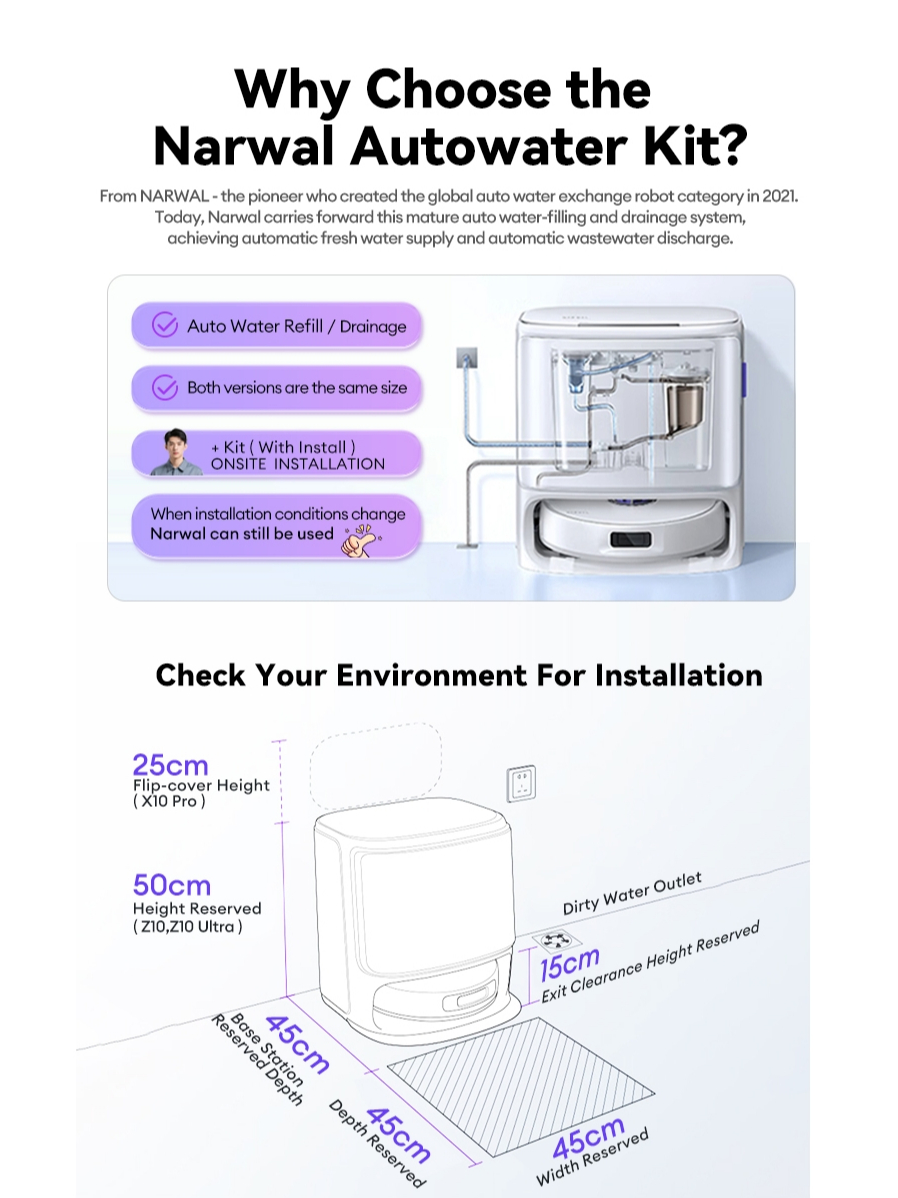 Why Choose the Narwal Autowater Kit?

From NARWAL - the pioneer who created the global auto water exchange robot category in 2021. Today, Narwal carries forward this mature auto water-filling and drainage system, achieving automatic fresh water supply and automatic wastewater discharge.

Auto Water Refill / Drainage

Both versions are the same size

+ Kit ( With Install ) ONSITE INSTALLATION

When installation conditions change Narwal can still be used

Check Your Environment For Installation

25cm
Flip-cover Height
( X10 Pro )

50cm
Height Reserved
( Z10,Z10 Ultra )

Dirty Water Outlet

15cm
Exit Clearance Height Reserved

45cm
Base Station Reserved Depth

45cm
Depth Reserved

45cm
Width Reserved