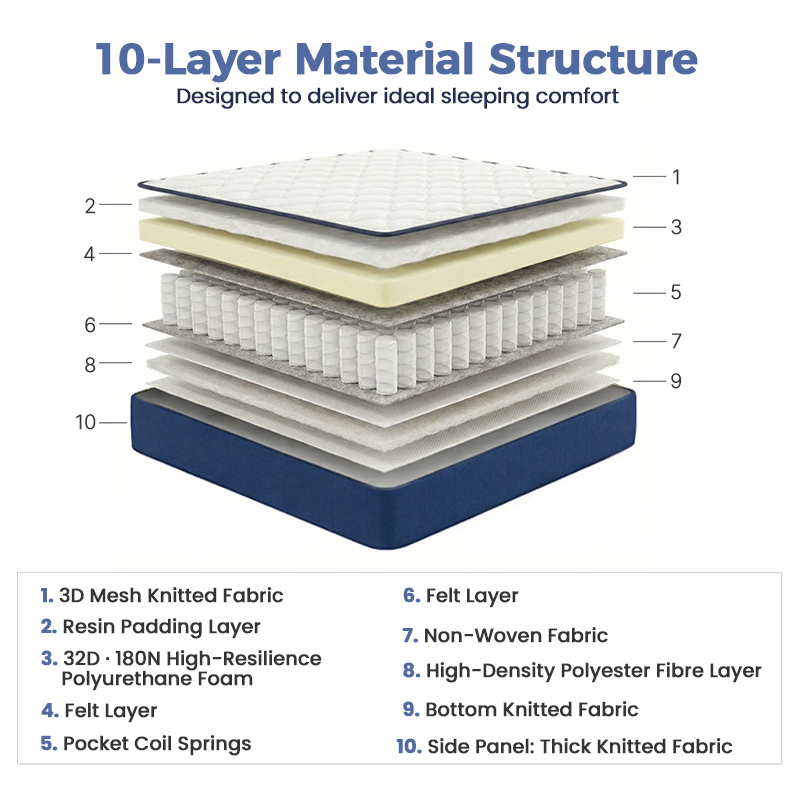 10-Layer Material Structure
Designed to deliver ideal sleeping comfort

1
2
3
4
5
6
7
8
9
10

1. 3D Mesh Knitted Fabric
2. Resin Padding Layer
3. 32D · 180N High-Resilience Polyurethane Foam
4. Felt Layer
5. Pocket Coil Springs

6. Felt Layer
7. Non-Woven Fabric
8. High-Density Polyester Fibre Layer
9. Bottom Knitted Fabric
10. Side Panel: Thick Knitted Fabric