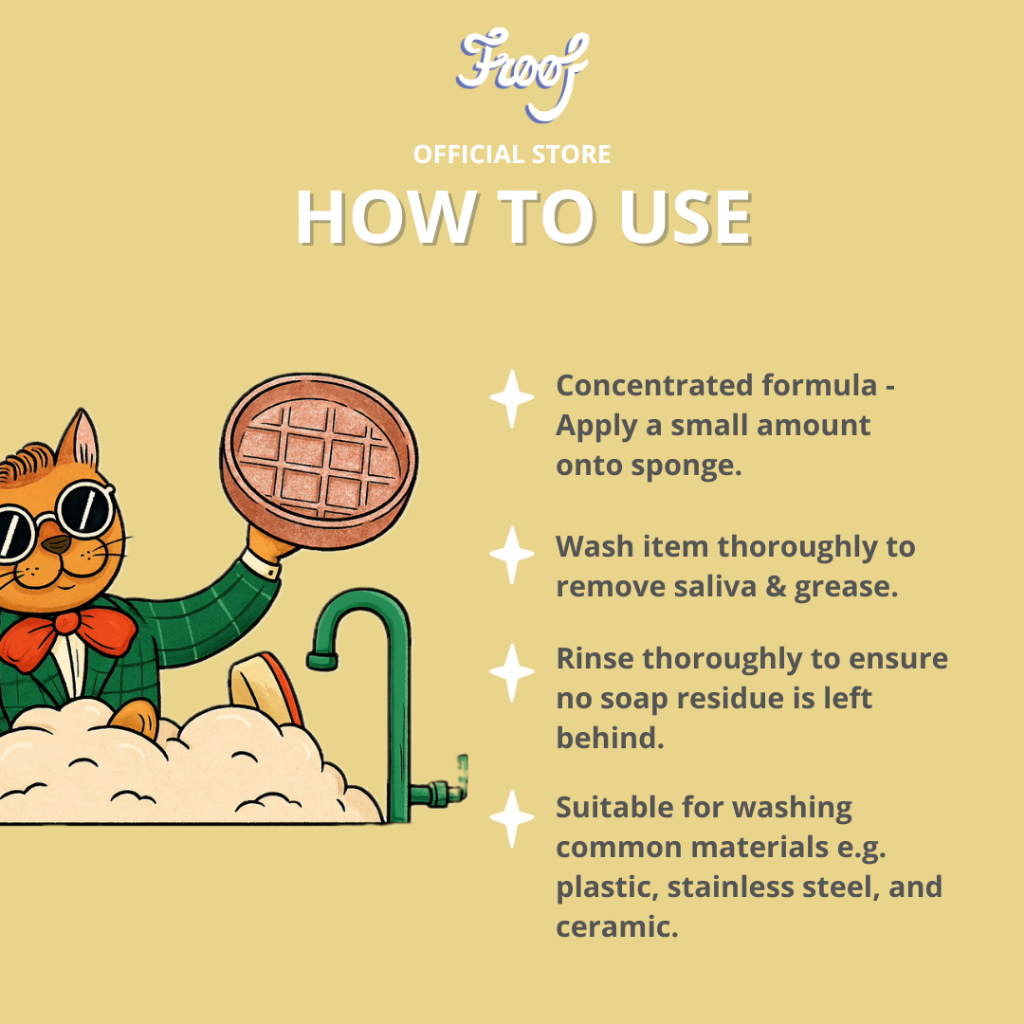 Froof

OFFICIAL STORE

HOW TO USE

Concentrated formula - Apply a small amount onto sponge.

Wash item thoroughly to remove saliva & grease.

Rinse thoroughly to ensure no soap residue is left behind.

Suitable for washing common materials e.g. plastic, stainless steel, and ceramic.