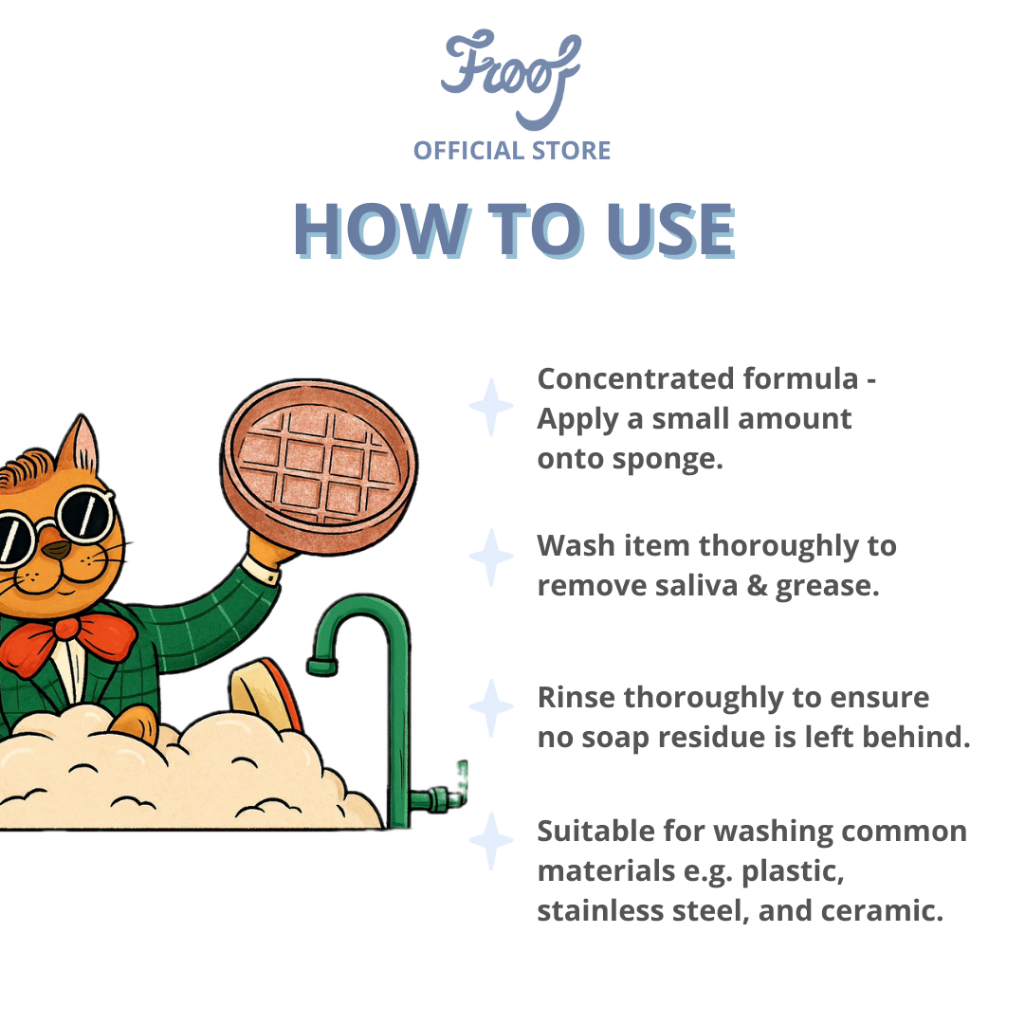 Froof
OFFICIAL STORE

HOW TO USE

Concentrated formula - Apply a small amount onto sponge.

Wash item thoroughly to remove saliva & grease.

Rinse thoroughly to ensure no soap residue is left behind.

Suitable for washing common materials e.g. plastic, stainless steel, and ceramic.