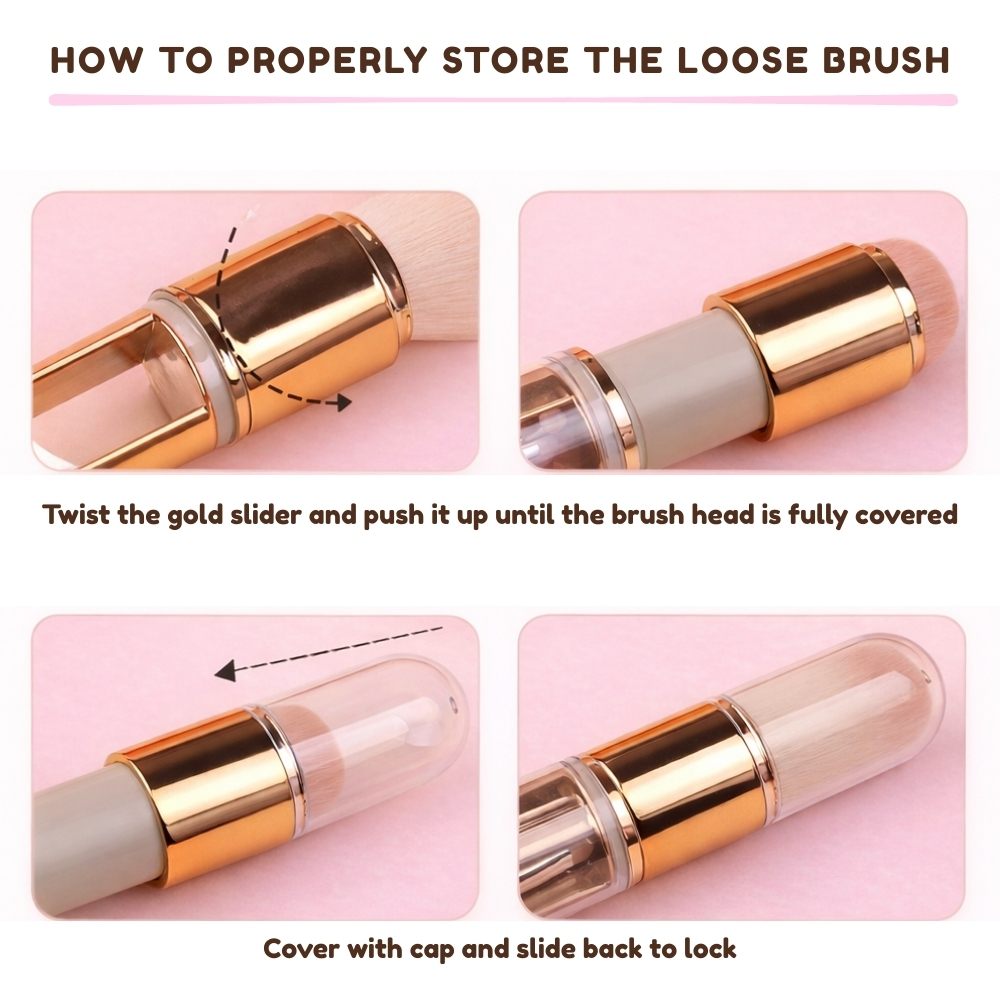 HOW TO PROPERLY STORE THE LOOSE BRUSH

Twist the gold slider and push it up until the brush head is fully covered

Cover with cap and slide back to lock