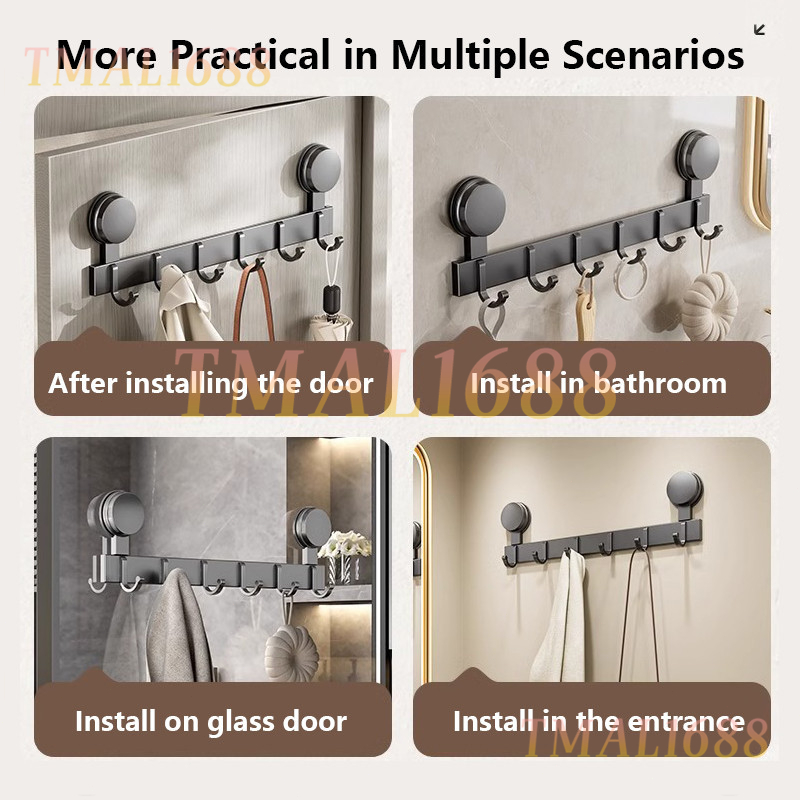 More Practical in Multiple Scenarios

TMAL1688

After installing the door

Install in bathroom

TMAL1688

Install on glass door

Install in the entrance

TMAL1688