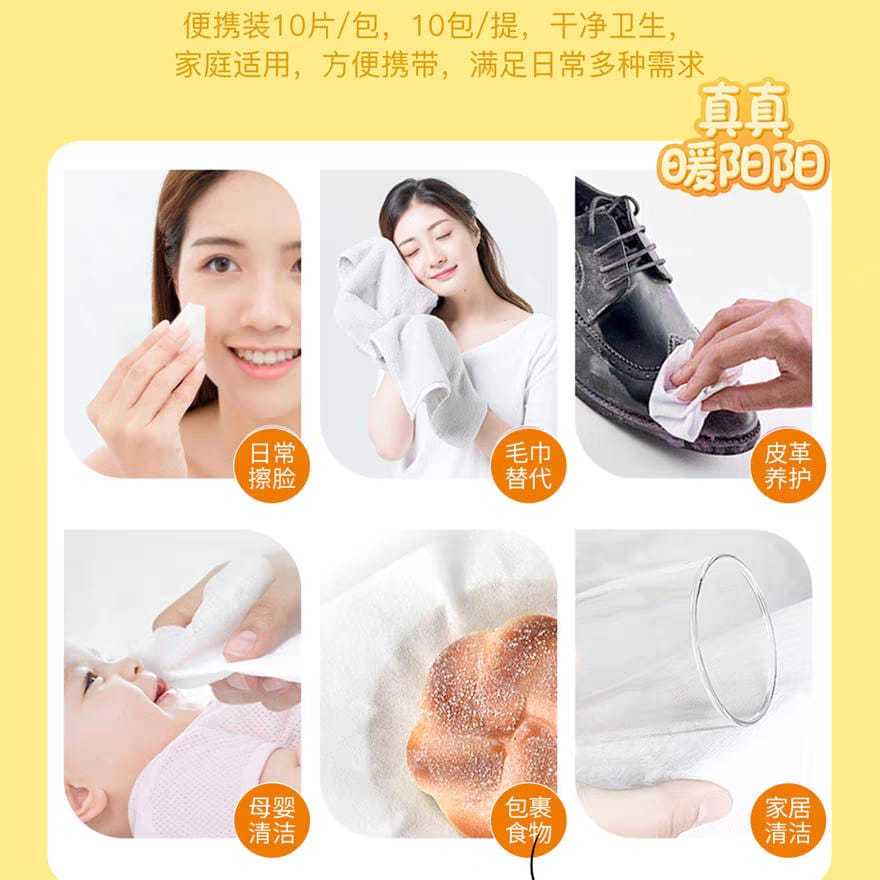 便携装10片/包，10包/提，干净卫生，
家庭适用，方便携带，满足日常多种需求

真真
暖阳阳

日常
擦脸

毛巾
替代

皮革
养护

母婴
清洁

包裹
食物

家居
清洁