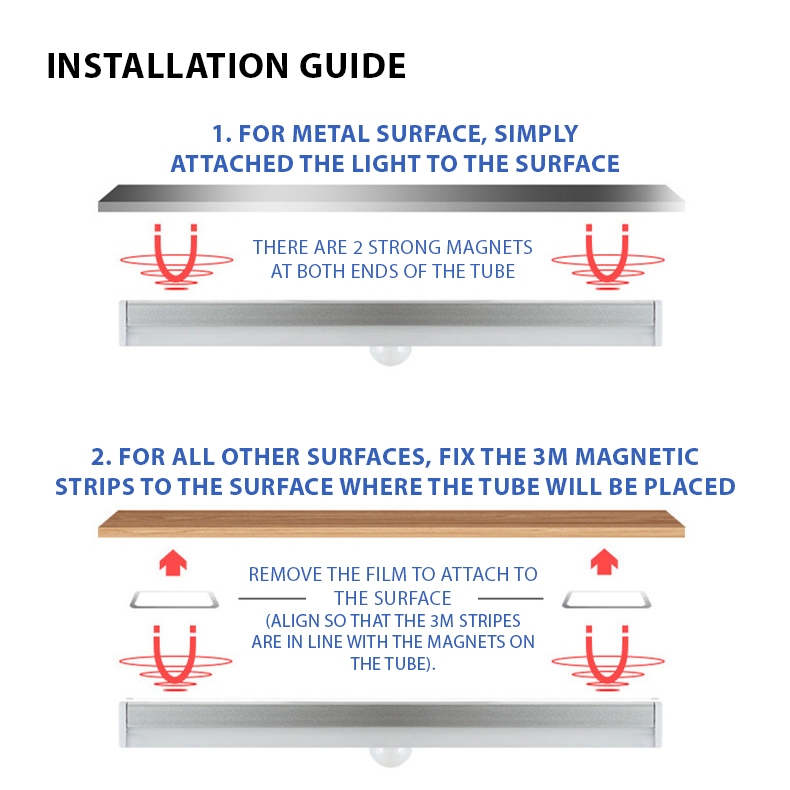 INSTALLATION GUIDE

1. FOR METAL SURFACE, SIMPLY ATTACHED THE LIGHT TO THE SURFACE

THERE ARE 2 STRONG MAGNETS AT BOTH ENDS OF THE TUBE

2. FOR ALL OTHER SURFACES, FIX THE 3M MAGNETIC STRIPS TO THE SURFACE WHERE THE TUBE WILL BE PLACED

REMOVE THE FILM TO ATTACH TO THE SURFACE
(ALIGN SO THAT THE 3M STRIPES ARE IN LINE WITH THE MAGNETS ON THE TUBE).