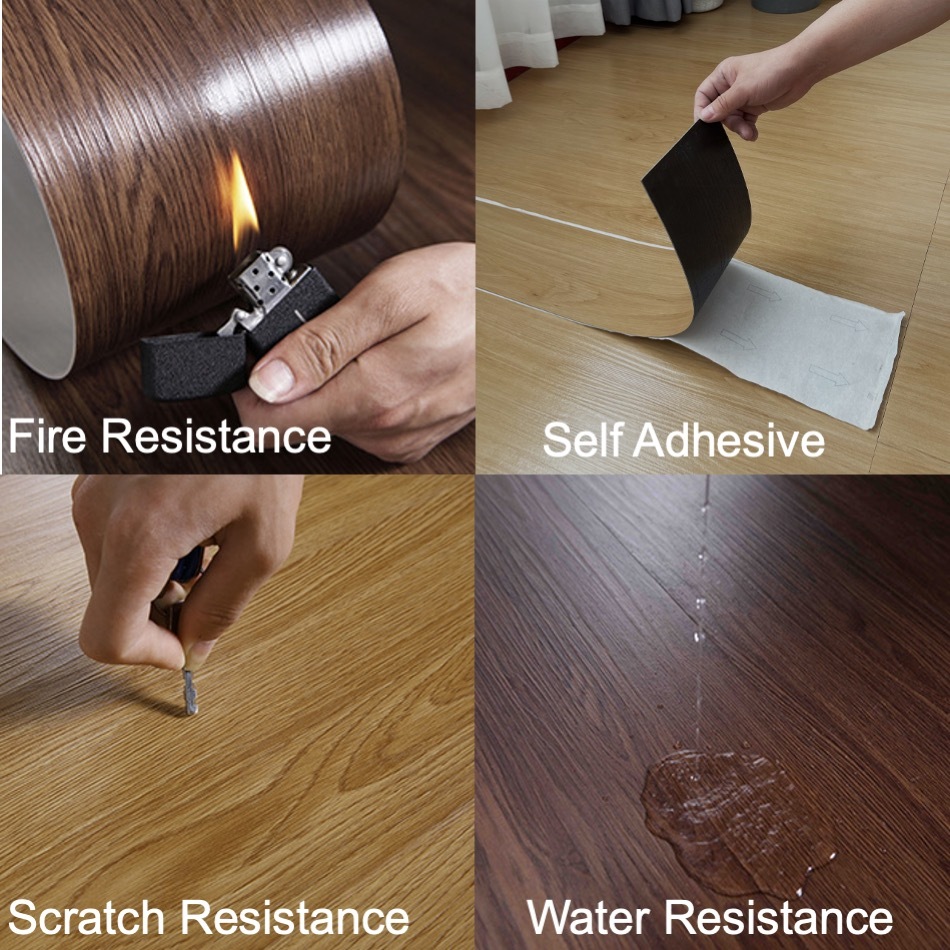 Fire Resistance

Self Adhesive

Scratch Resistance

Water Resistance