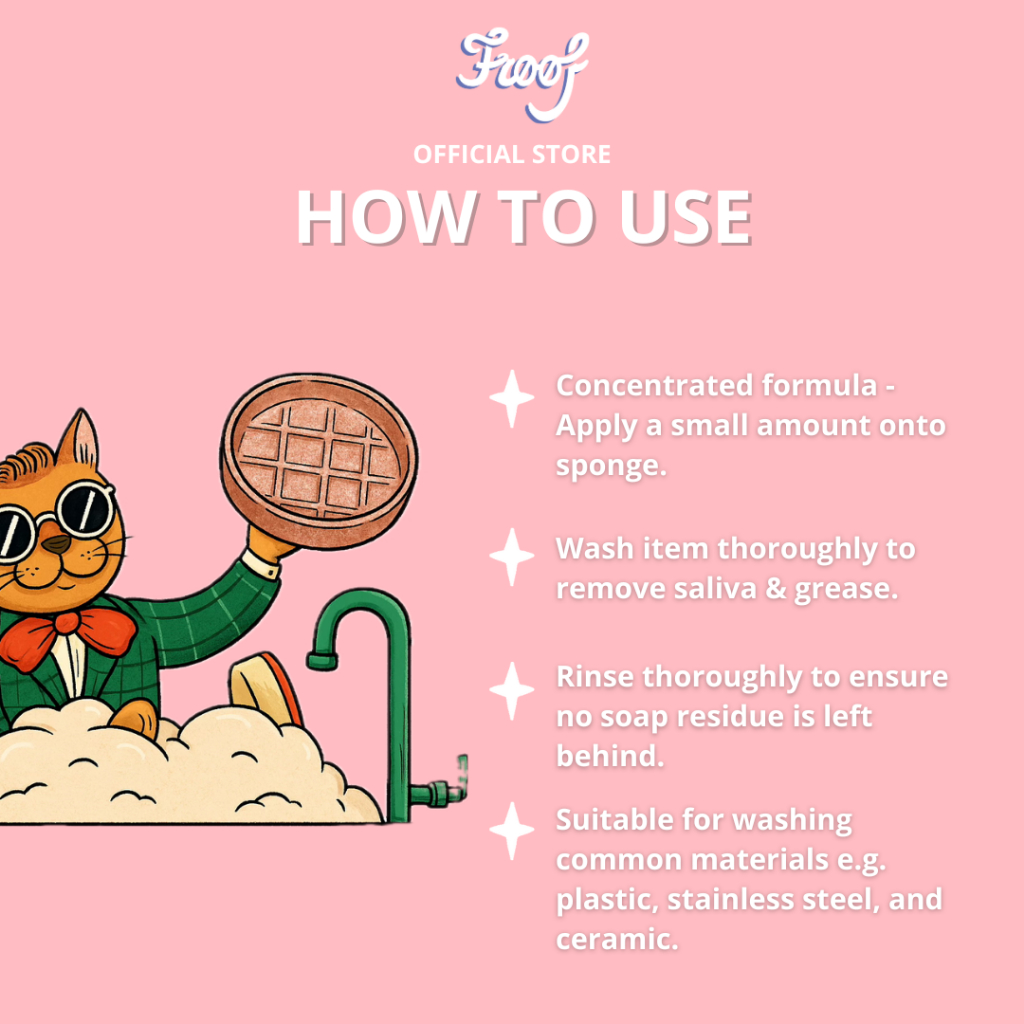 Froof

OFFICIAL STORE

HOW TO USE

Concentrated formula - Apply a small amount onto sponge.

Wash item thoroughly to remove saliva & grease.

Rinse thoroughly to ensure no soap residue is left behind.

Suitable for washing common materials e.g. plastic, stainless steel, and ceramic.