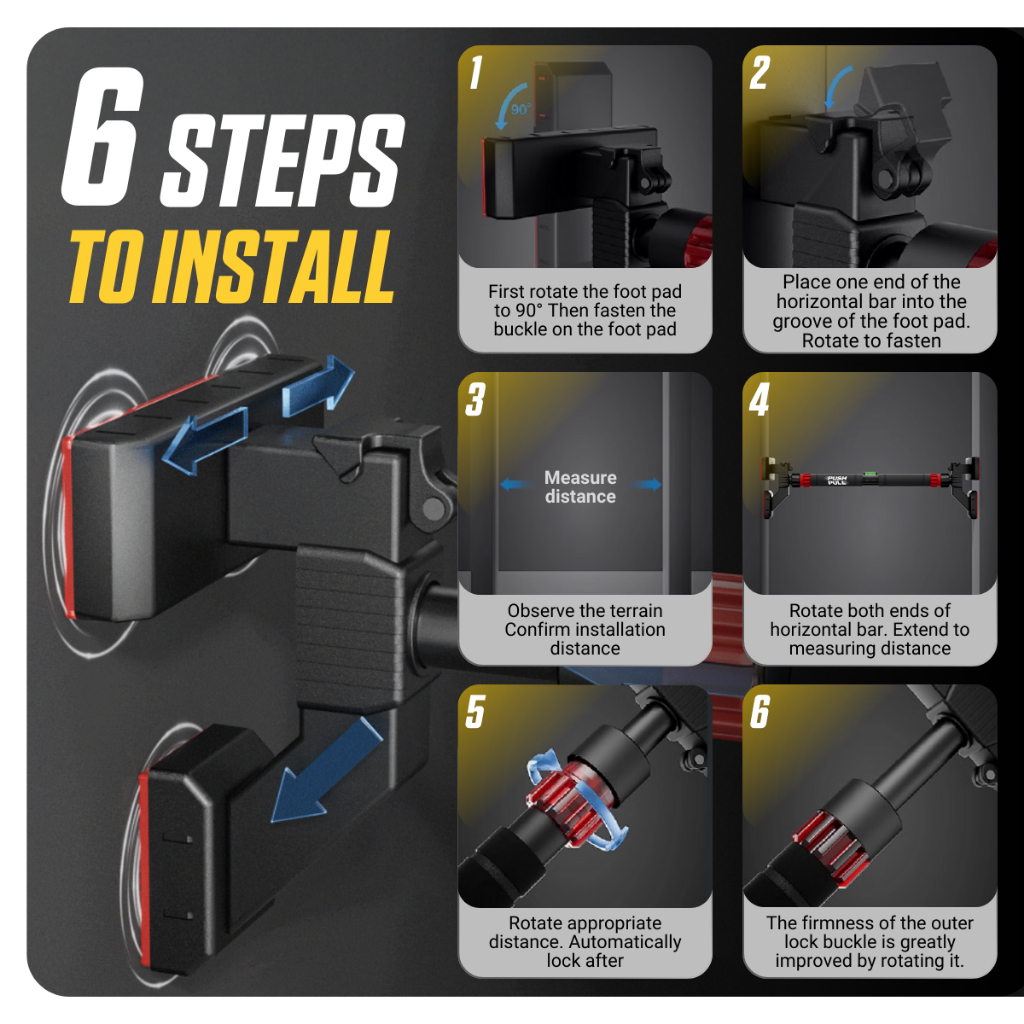 6 STEPS
TO INSTALL

1
90°
First rotate the foot pad to 90° Then fasten the buckle on the foot pad

2
Place one end of the horizontal bar into the groove of the foot pad. Rotate to fasten

3
Measure distance
Observe the terrain Confirm installation distance

4
PUSH PULL
Rotate both ends of horizontal bar. Extend to measuring distance

5
Rotate appropriate distance. Automatically lock after

6
The firmness of the outer lock buckle is greatly improved by rotating it.