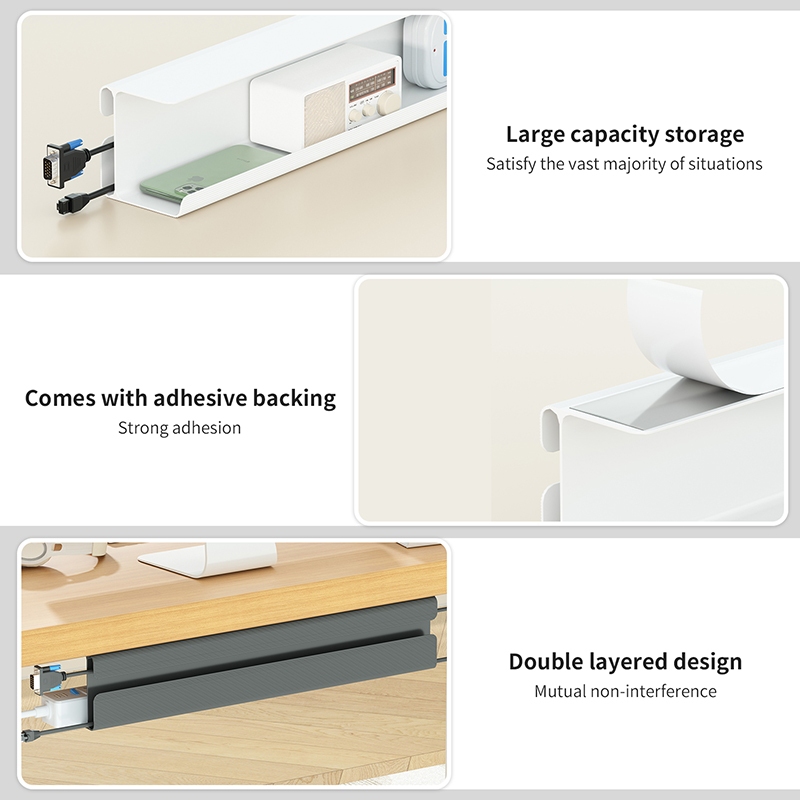 Large capacity storage
Satisfy the vast majority of situations

Comes with adhesive backing
Strong adhesion

Double layered design
Mutual non-interference