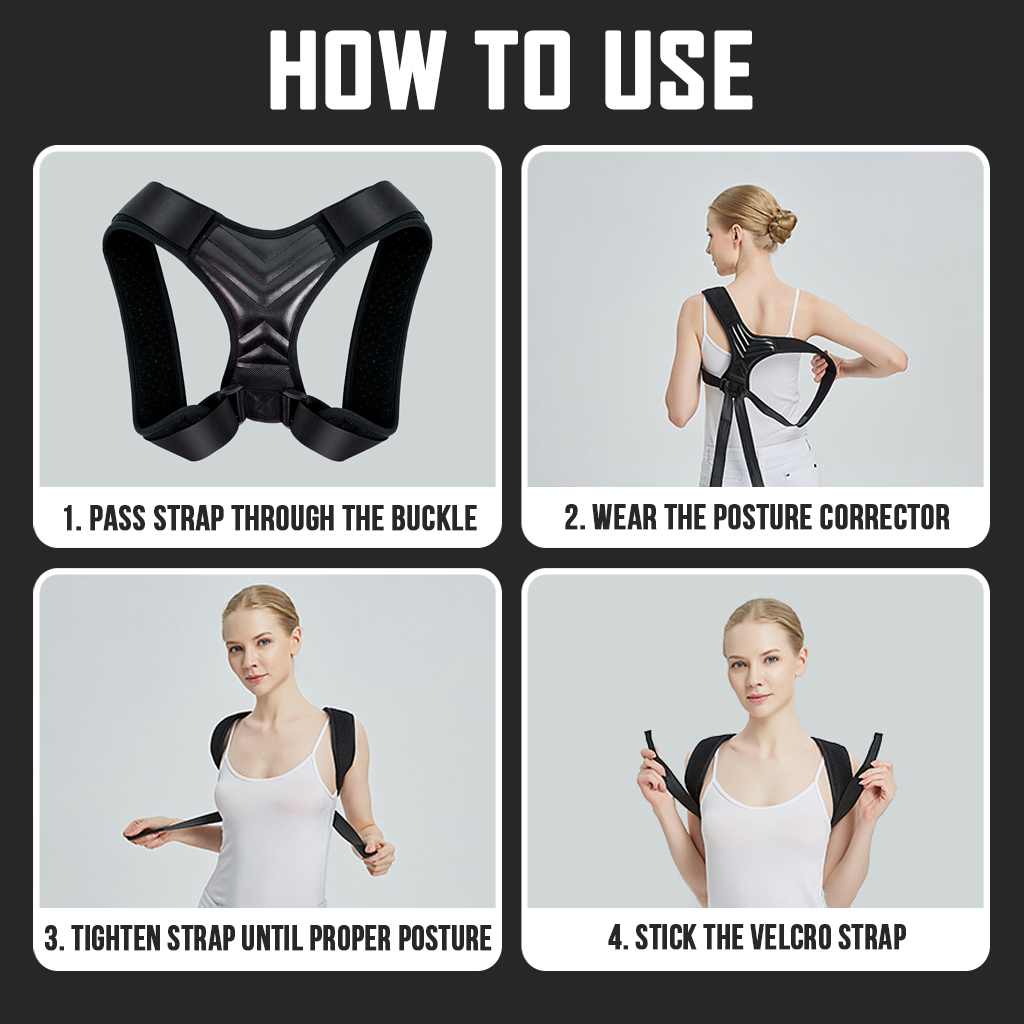 HOW TO USE

1. PASS STRAP THROUGH THE BUCKLE

2. WEAR THE POSTURE CORRECTOR

3. TIGHTEN STRAP UNTIL PROPER POSTURE

4. STICK THE VELCRO STRAP