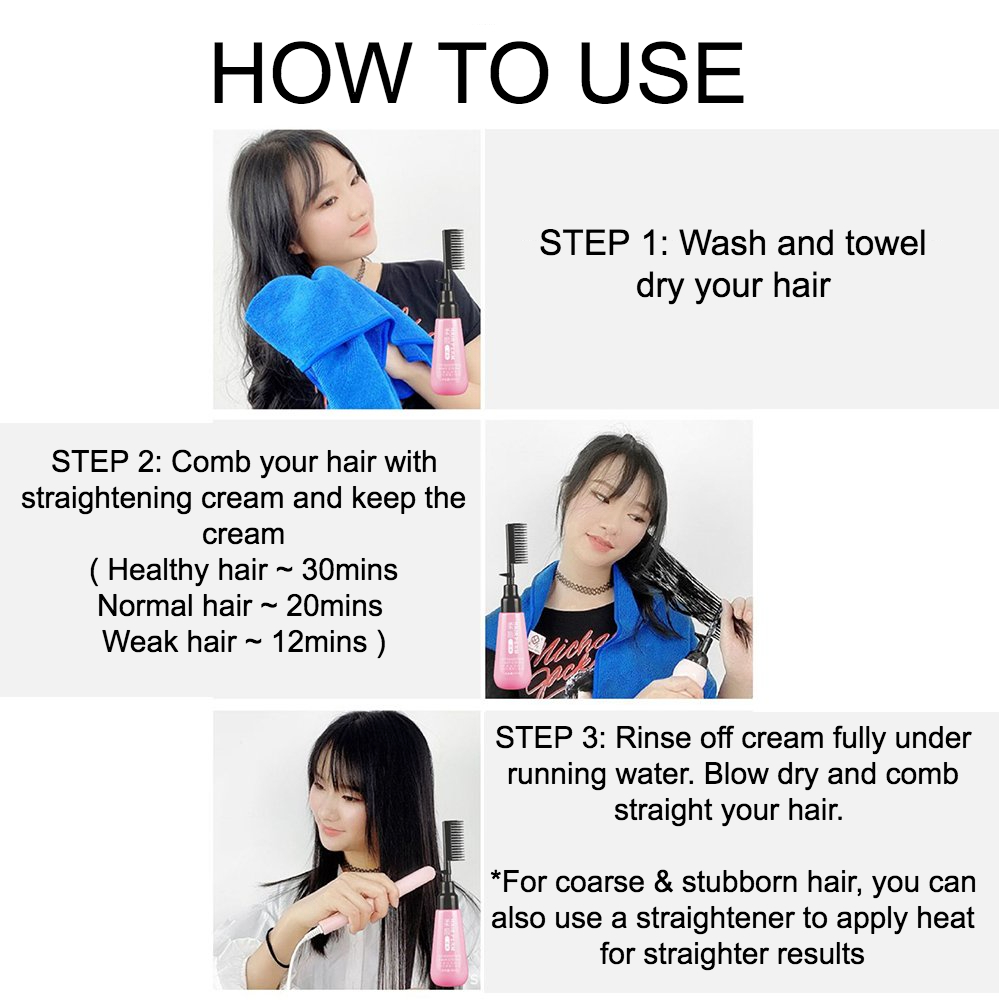 HOW TO USE

STEP 1: Wash and towel dry your hair

STEP 2: Comb your hair with straightening cream and keep the cream
( Healthy hair ~ 30mins
Normal hair ~ 20mins
Weak hair ~ 12mins )

STEP 3: Rinse off cream fully under running water. Blow dry and comb straight your hair.

*For coarse & stubborn hair, you can also use a straightener to apply heat for straighter results