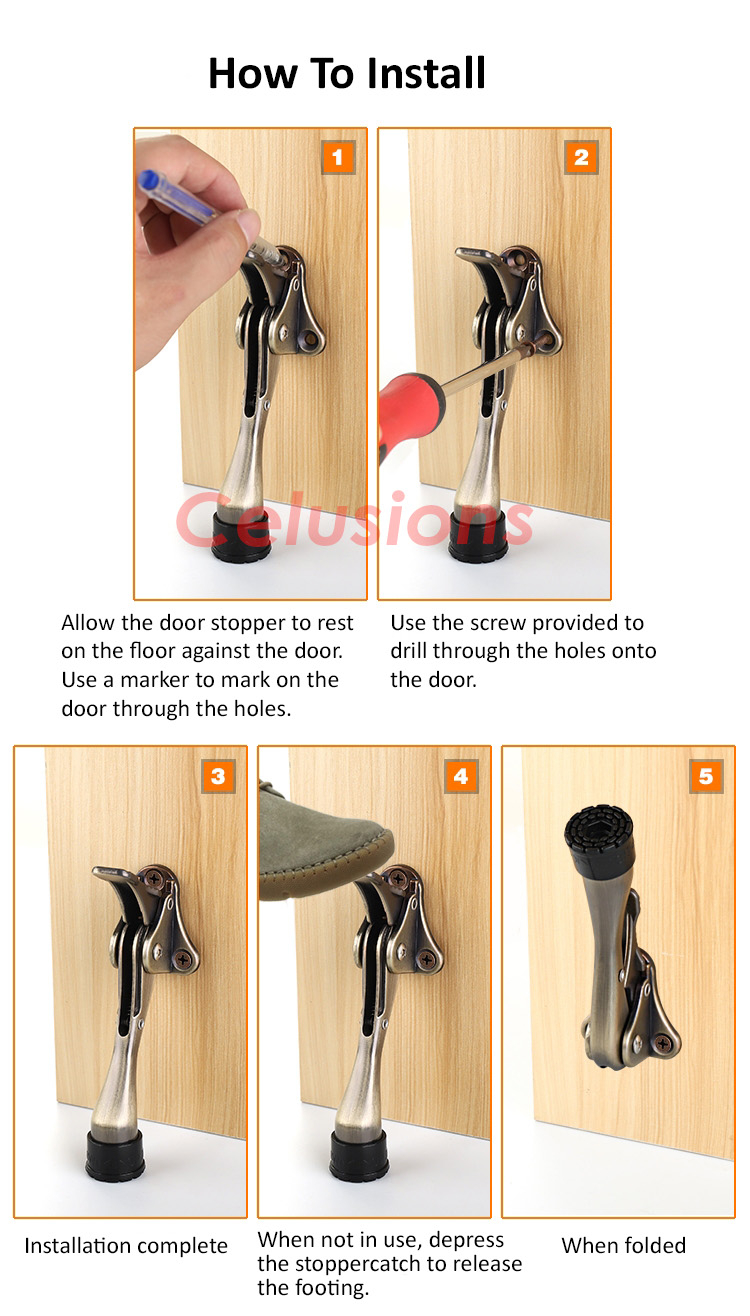 How To Install

1

2

Celusions

Allow the door stopper to rest on the floor against the door. Use a marker to mark on the door through the holes.

Use the screw provided to drill through the holes onto the door.

3

4

5

Installation complete

When not in use, depress the stoppercatch to release the footing.

When folded