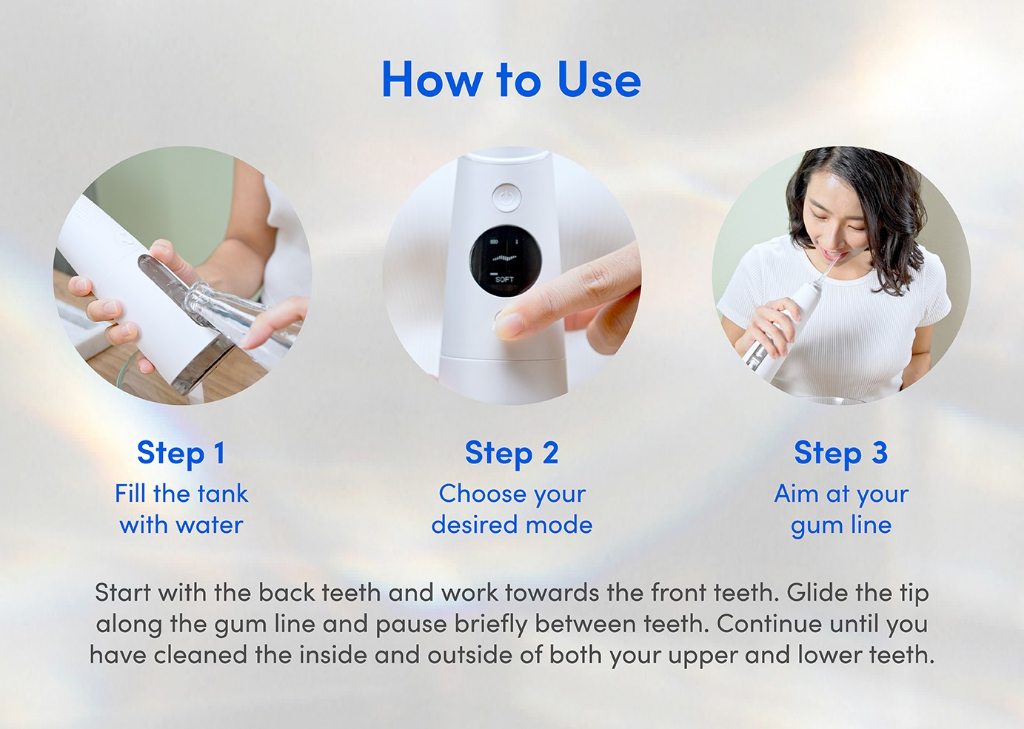 How to Use

SOFT

Step 1
Fill the tank with water

Step 2
Choose your desired mode

Step 3
Aim at your gum line

Start with the back teeth and work towards the front teeth. Glide the tip along the gum line and pause briefly between teeth. Continue until you have cleaned the inside and outside of both your upper and lower teeth.