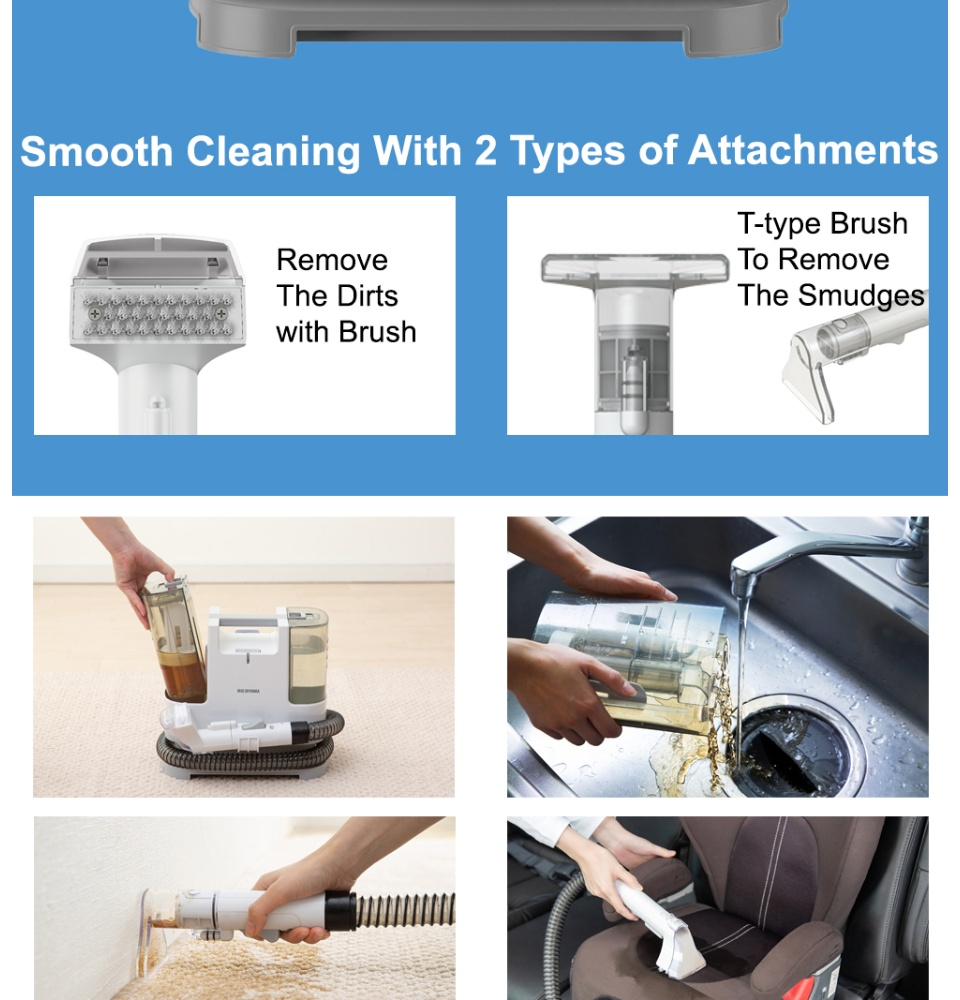 Smooth Cleaning With 2 Types of Attachments

Remove The Dirts with Brush

T-type Brush To Remove The Smudges

IRIS OHYAMA