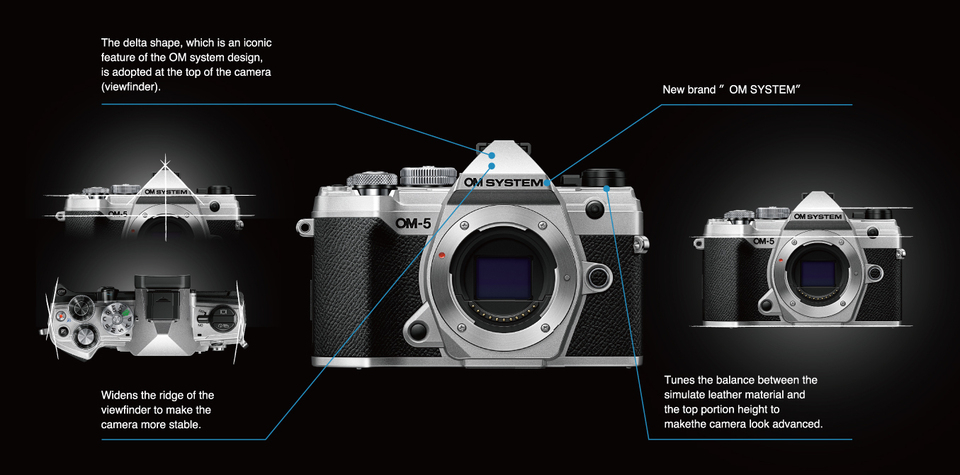 The delta shape, which is an iconic feature of the OM system design, is adopted at the top of the camera (viewfinder).

New brand " OM SYSTEM"

OM SYSTEM

OM-5

OM SYSTEM

OM-5

OM SYSTEM

OM-5

Widens the ridge of the viewfinder to make the camera more stable.

Tunes the balance between the simulate leather material and the top portion height to makethe camera look advanced.