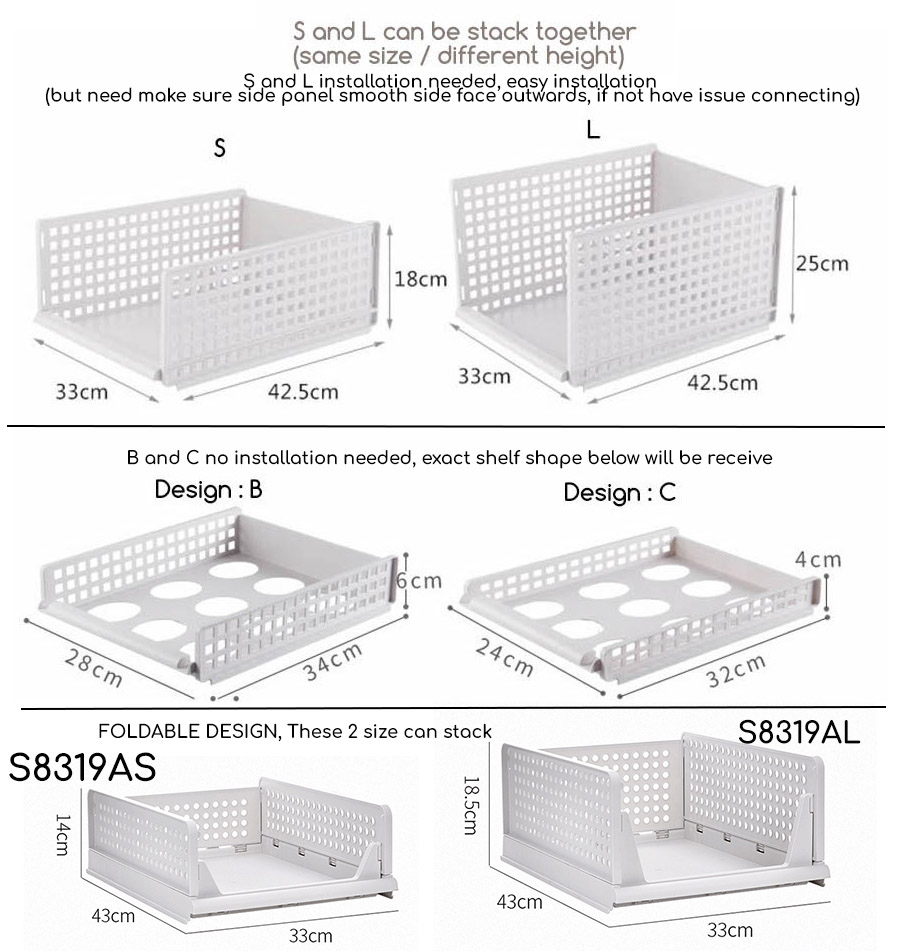 S and L can be stack together
(same size / different height)
S and L installation needed, easy installation
(but need make sure side panel smooth side face outwards, if not have issue connecting)

S

18cm

33cm

42.5cm

L

25cm

33cm

42.5cm

B and C no installation needed, exact shelf shape below will be receive

Design : B

6cm

28cm

34cm

Design : C

4cm

24cm

32cm

FOLDABLE DESIGN, These 2 size can stack

S8319AS

14cm

43cm

33cm

S8319AL

18.5cm

43cm

33cm