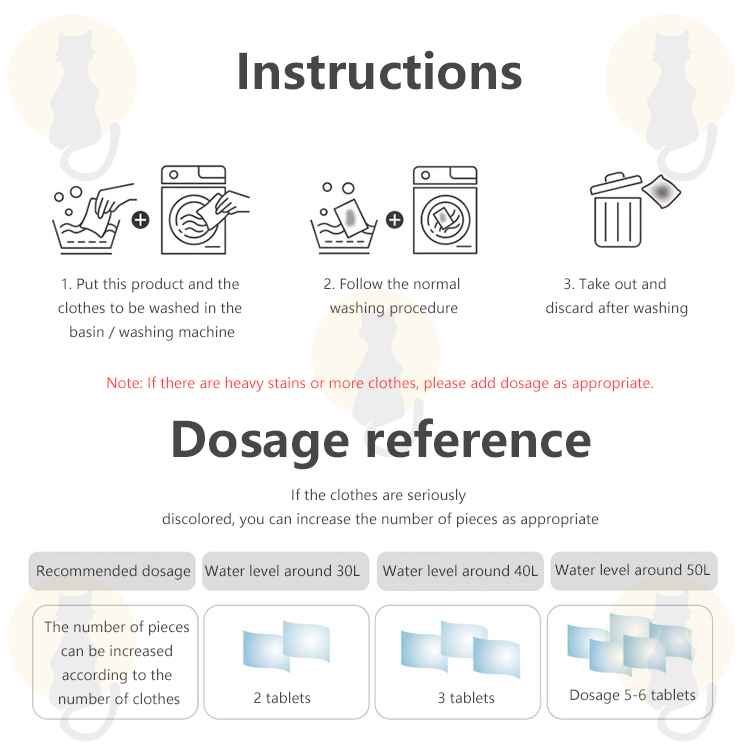 Instructions

1. Put this product and the clothes to be washed in the basin / washing machine

2. Follow the normal washing procedure

3. Take out and discard after washing

Note: If there are heavy stains or more clothes, please add dosage as appropriate.

Dosage reference

If the clothes are seriously discolored, you can increase the number of pieces as appropriate

| Recommended dosage | Water level around 30L | Water level around 40L | Water level around 50L |
|---|---|---|---|
| The number of pieces can be increased according to the number of clothes | 2 tablets | 3 tablets | Dosage 5-6 tablets |