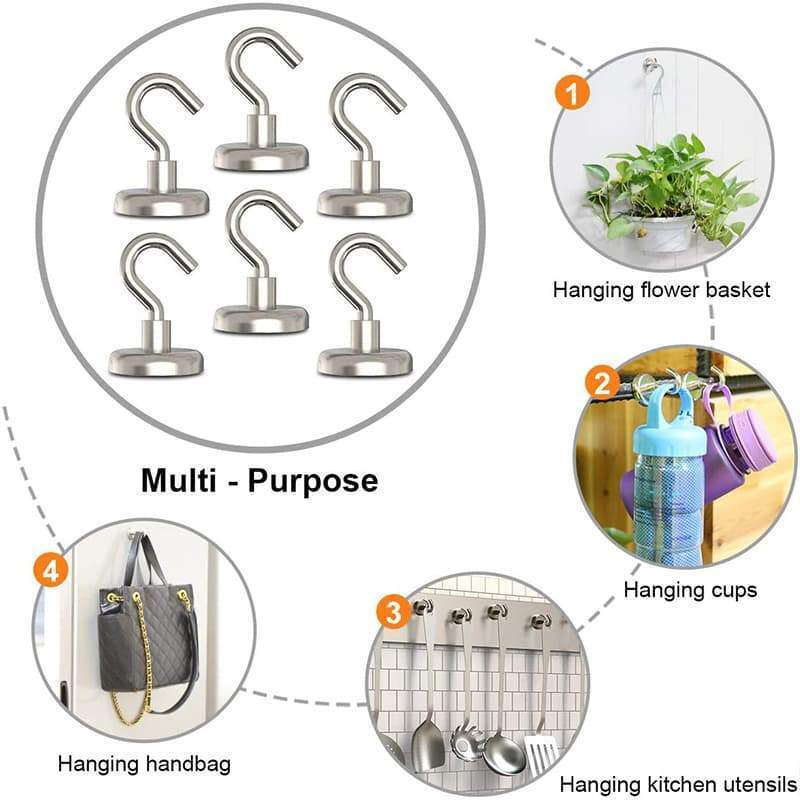 Multi - Purpose

1
Hanging flower basket

2
Hanging cups

3
Hanging kitchen utensils

4
Hanging handbag