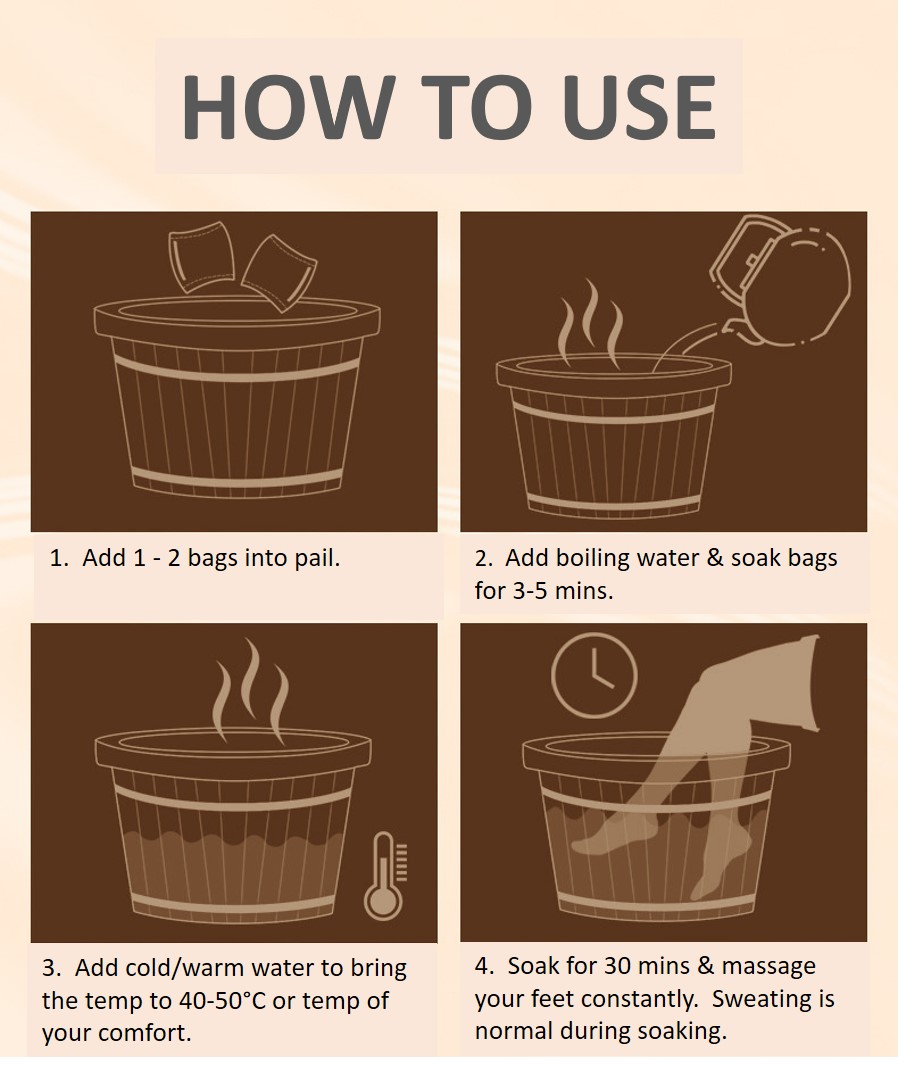 HOW TO USE

1. Add 1 - 2 bags into pail.

2. Add boiling water & soak bags for 3-5 mins.

3. Add cold/warm water to bring the temp to 40-50°C or temp of your comfort.

4. Soak for 30 mins & massage your feet constantly. Sweating is normal during soaking.