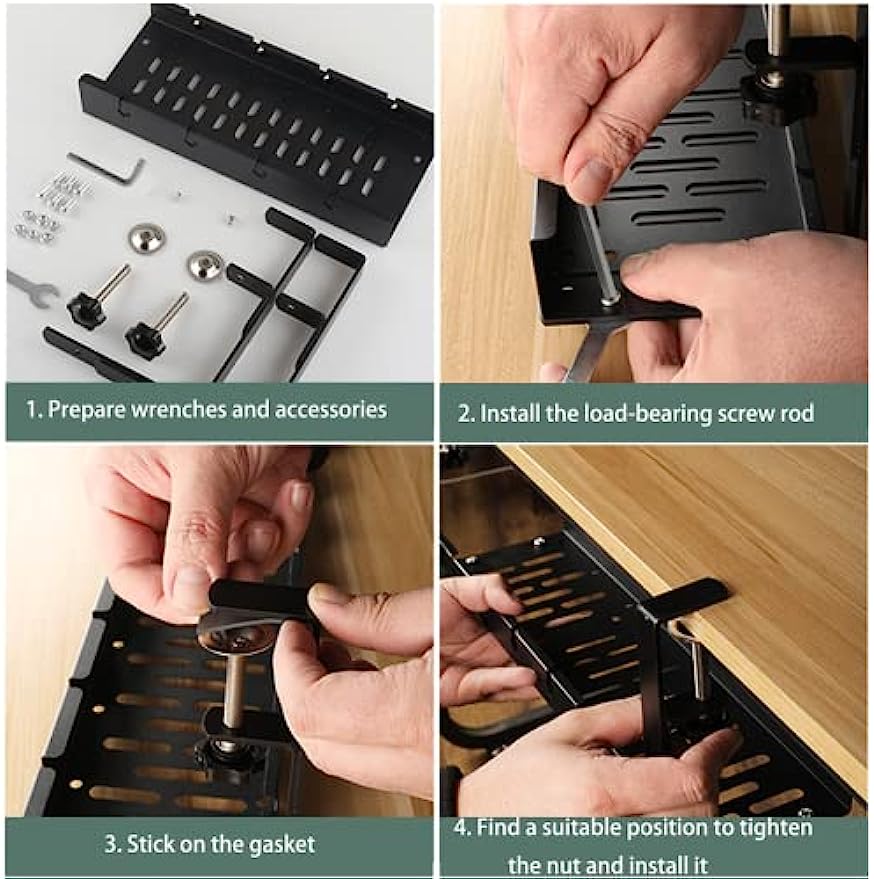 1. Prepare wrenches and accessories

2. Install the load-bearing screw rod

3. Stick on the gasket

4. Find a suitable position to tighten the nut and install it