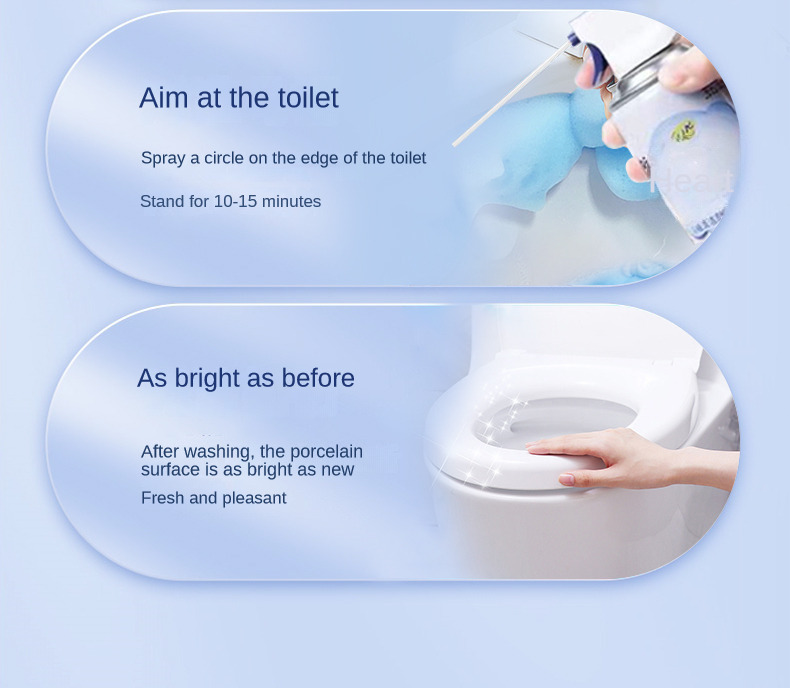 Aim at the toilet

Spray a circle on the edge of the toilet

Stand for 10-15 minutes

As bright as before

After washing, the porcelain surface is as bright as new

Fresh and pleasant