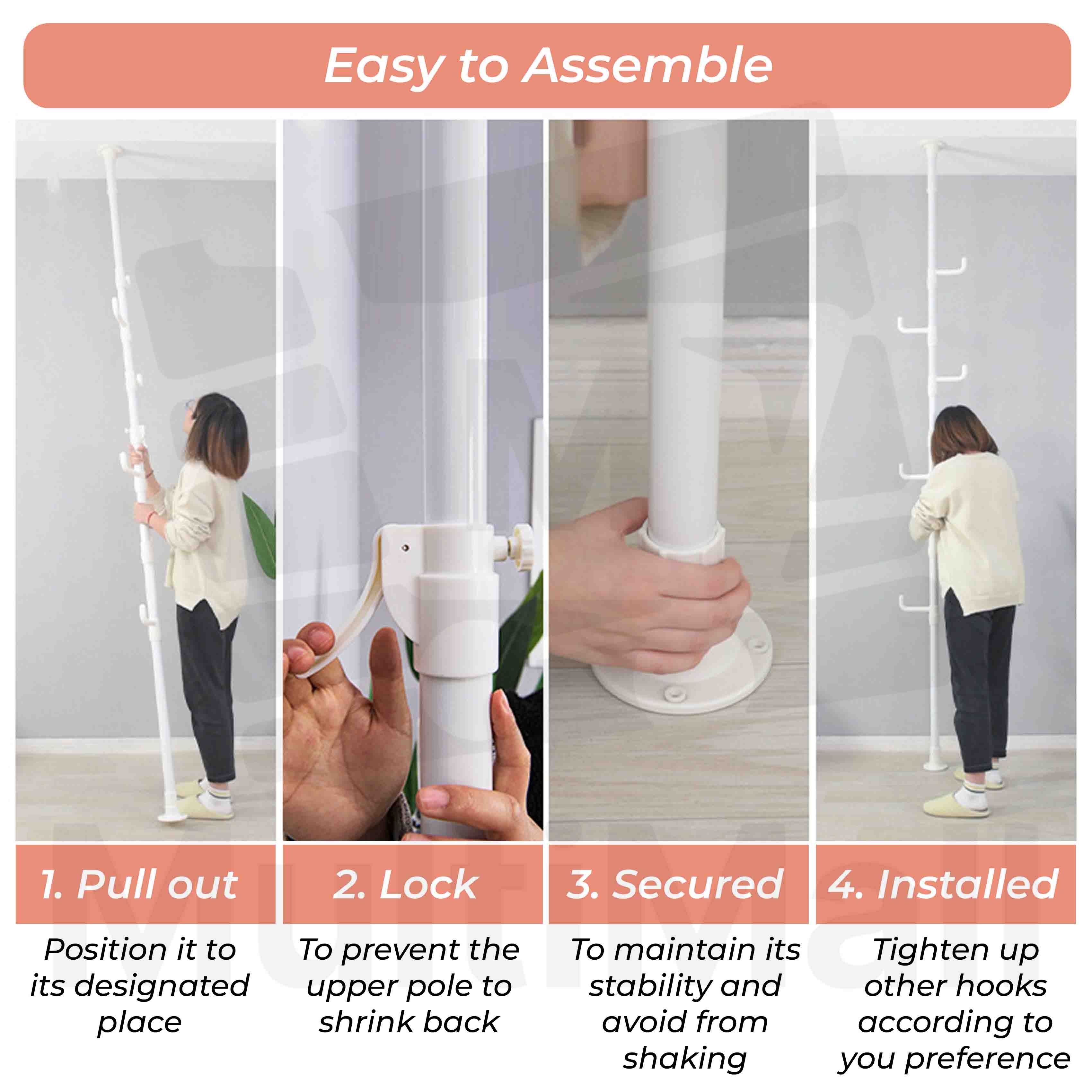 Easy to Assemble

1. Pull out

Position it to its designated place

2. Lock

To prevent the upper pole to shrink back

3. Secured

To maintain its stability and avoid from shaking

4. Installed

Tighten up other hooks according to you preference

MultiMall