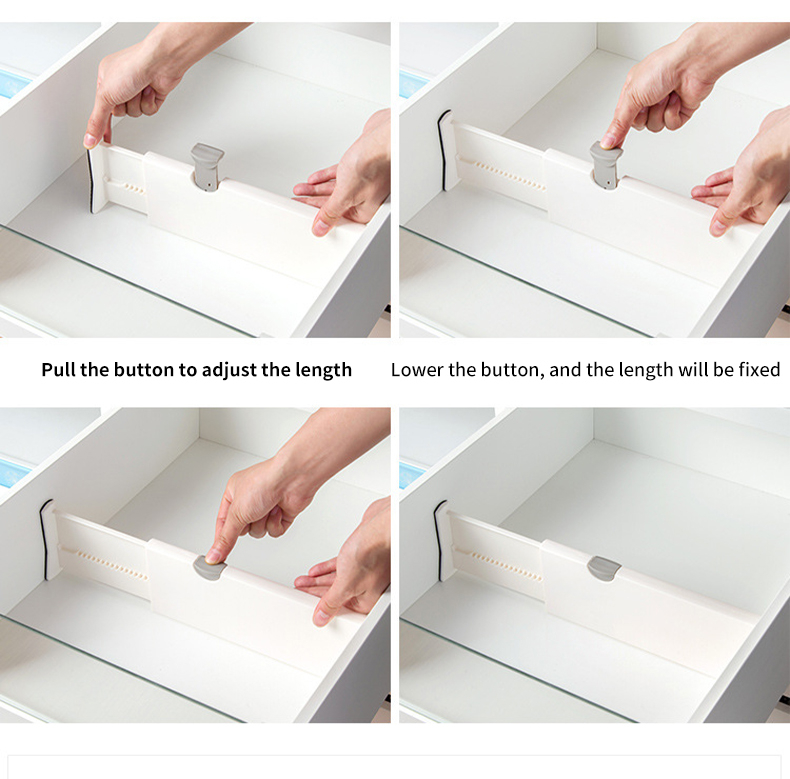 Pull the button to adjust the length

Lower the button, and the length will be fixed