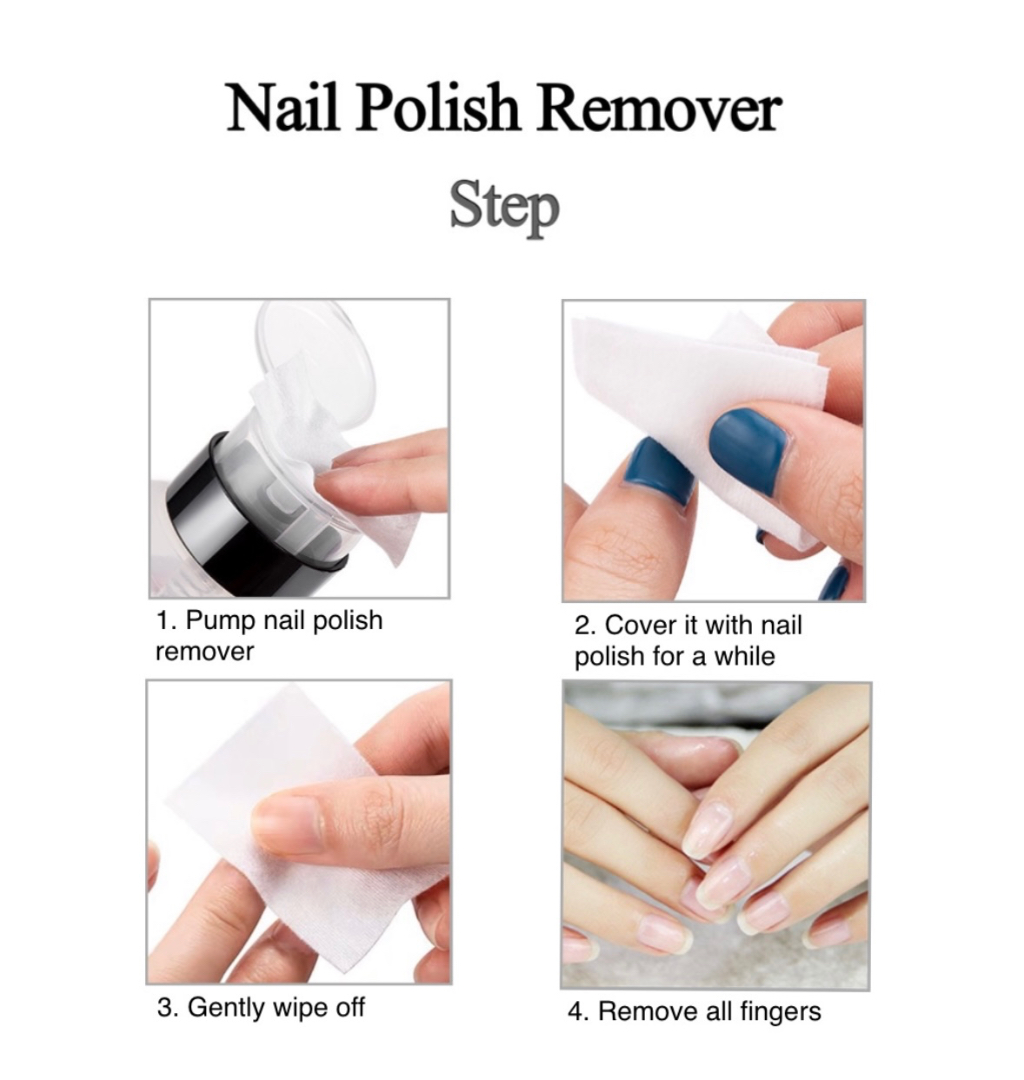 Nail Polish Remover

Step

1. Pump nail polish remover

2. Cover it with nail polish for a while

3. Gently wipe off

4. Remove all fingers