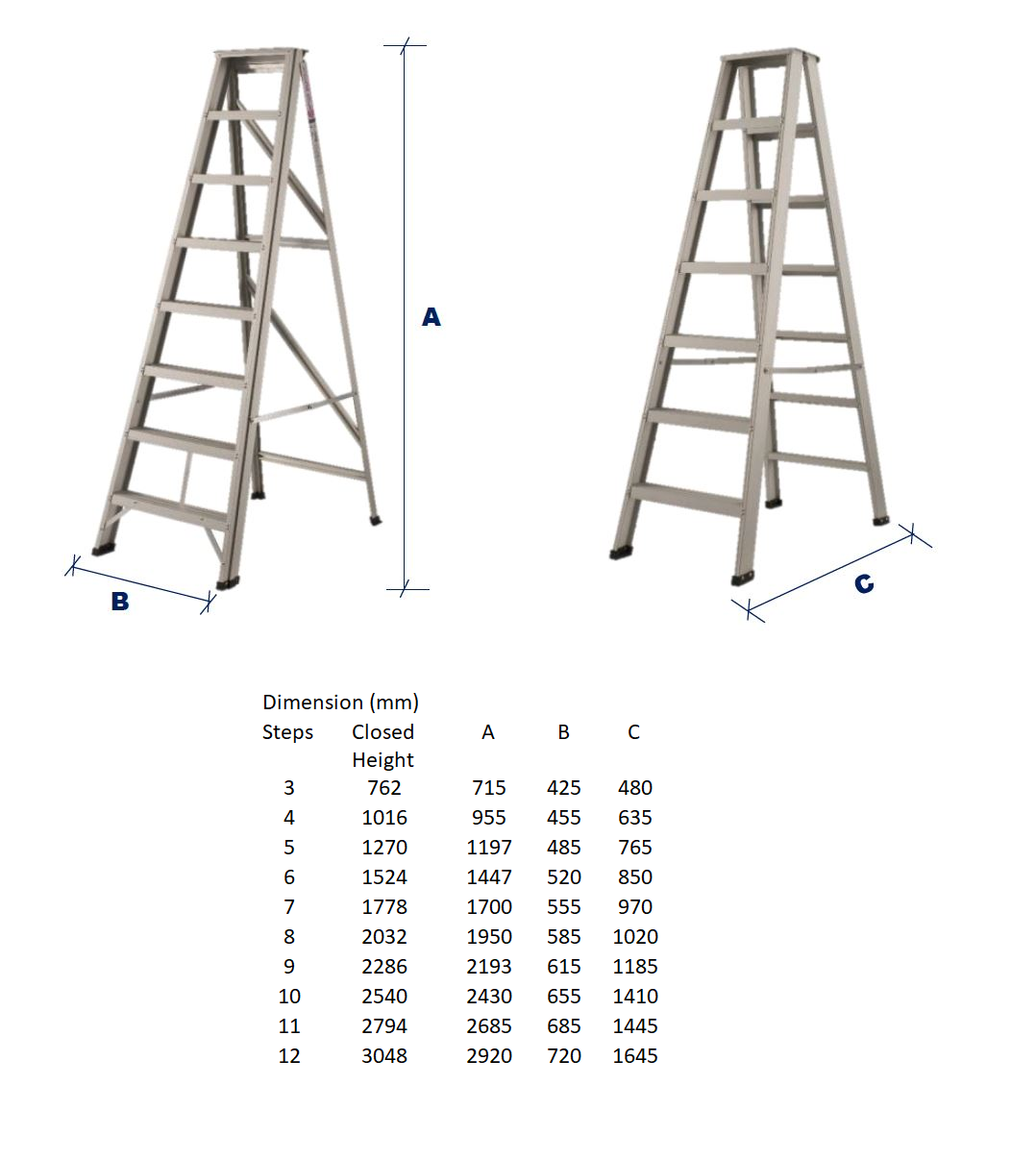 A

B

C

Dimension (mm)

| Steps | Closed Height | A | B | C |
|---|---|---|---|---|
| 3 | 762 | 715 | 425 | 480 |
| 4 | 1016 | 955 | 455 | 635 |
| 5 | 1270 | 1197 | 485 | 765 |
| 6 | 1524 | 1447 | 520 | 850 |
| 7 | 1778 | 1700 | 555 | 970 |
| 8 | 2032 | 1950 | 585 | 1020 |
| 9 | 2286 | 2193 | 615 | 1185 |
| 10 | 2540 | 2430 | 655 | 1410 |
| 11 | 2794 | 2685 | 685 | 1445 |
| 12 | 3048 | 2920 | 720 | 1645 |